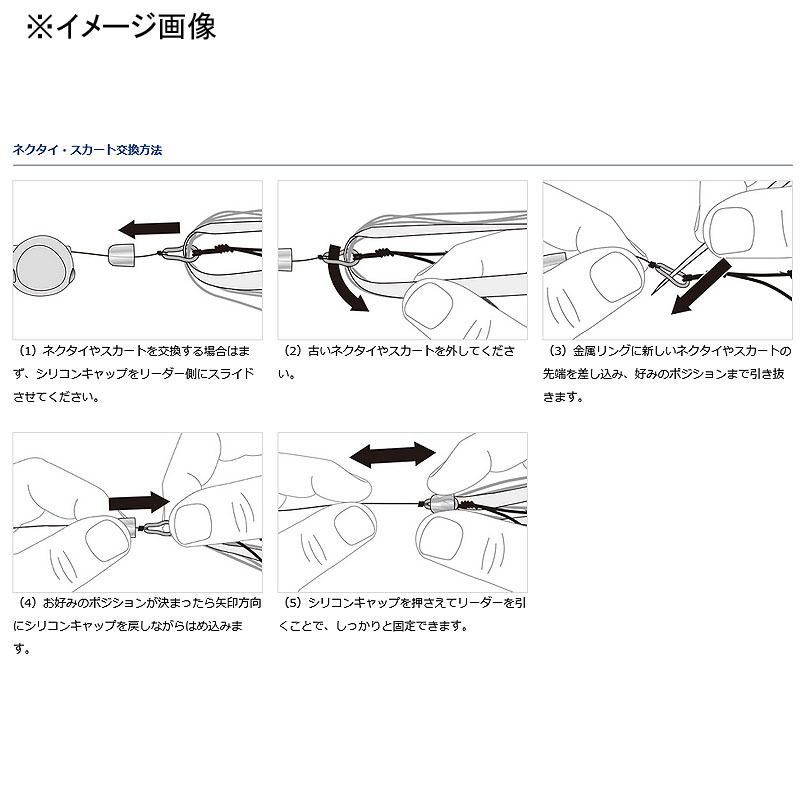 ※イメージ画像

ネクタイ・スカート交換方法

（1）ネクタイやスカートを交換する場合はまず、シリコンキャップをリーダー側にスライドさせてください。

（2）古いネクタイやスカートを外してください。

（3）金属リングに新しいネクタイやスカートの先端を差し込み、好みのポジションまで引き抜きます。

（4）お好みのポジションが決まったら矢印方向にシリコンキャップを戻しながらはめ込みます。

（5）シリコンキャップを押さえてリーダーを引くことで、しっかりと固定できます。