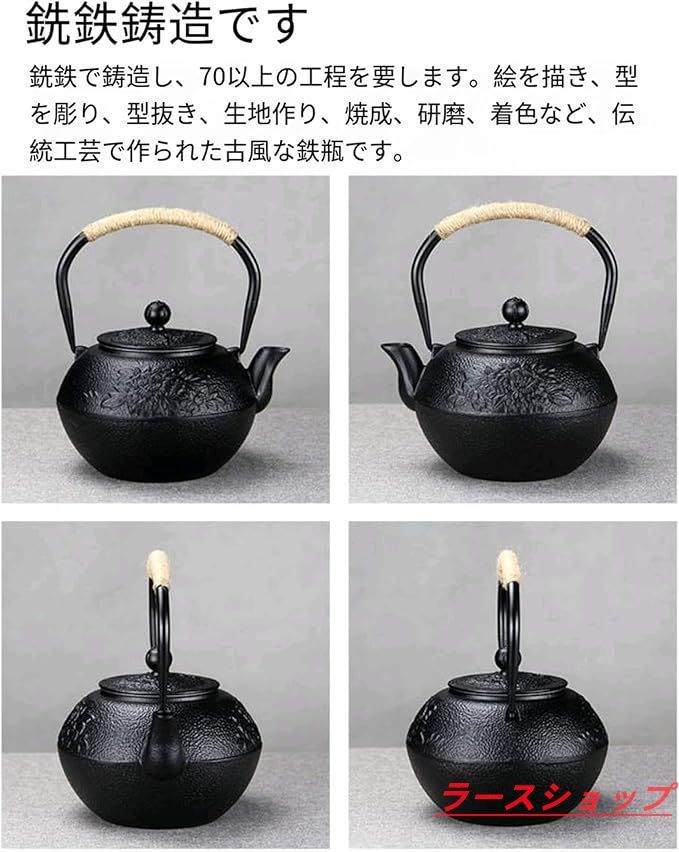 銑鉄鋳造です

銑鉄で鋳造し、70以上の工程を要します。絵を描き、型を彫り、型抜き、生地作り、焼成、研磨、着色など、伝統工芸で作られた古風な鉄瓶です。

ラースショップ