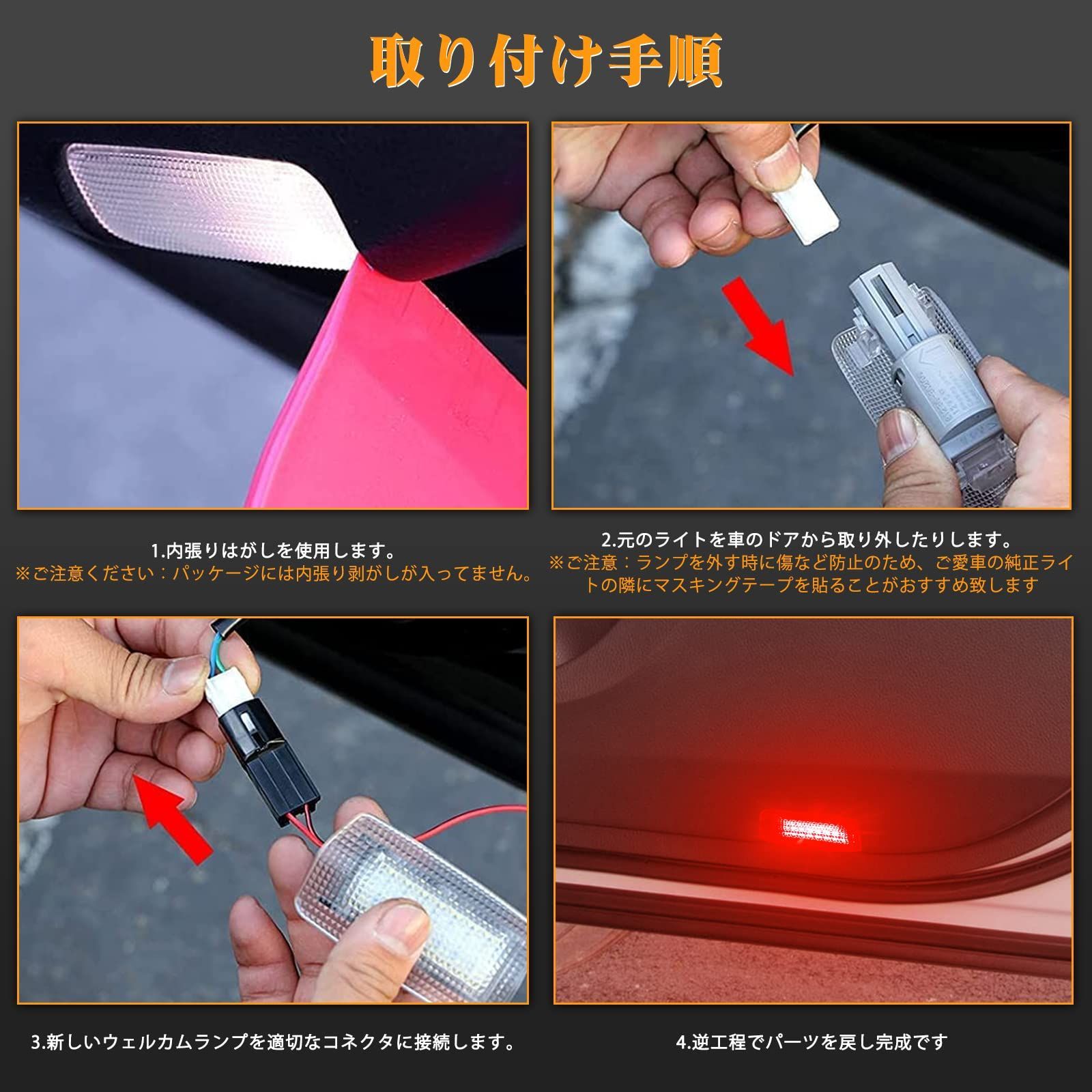 取り付け手順

1.内張りはがしを使用します。
※ご注意ください：パッケージには内張り剥がしが入ってません。

2.元のライトを車のドアから取り外したりします。
※ご注意：ランプを外す時に傷など防止のため、ご愛車の純正ライトの隣にマスキングテープを貼ることがおすすめ致します

3.新しいウェルカムランプを適切なコネクタに接続します。

4.逆工程でパーツを戻し完成です