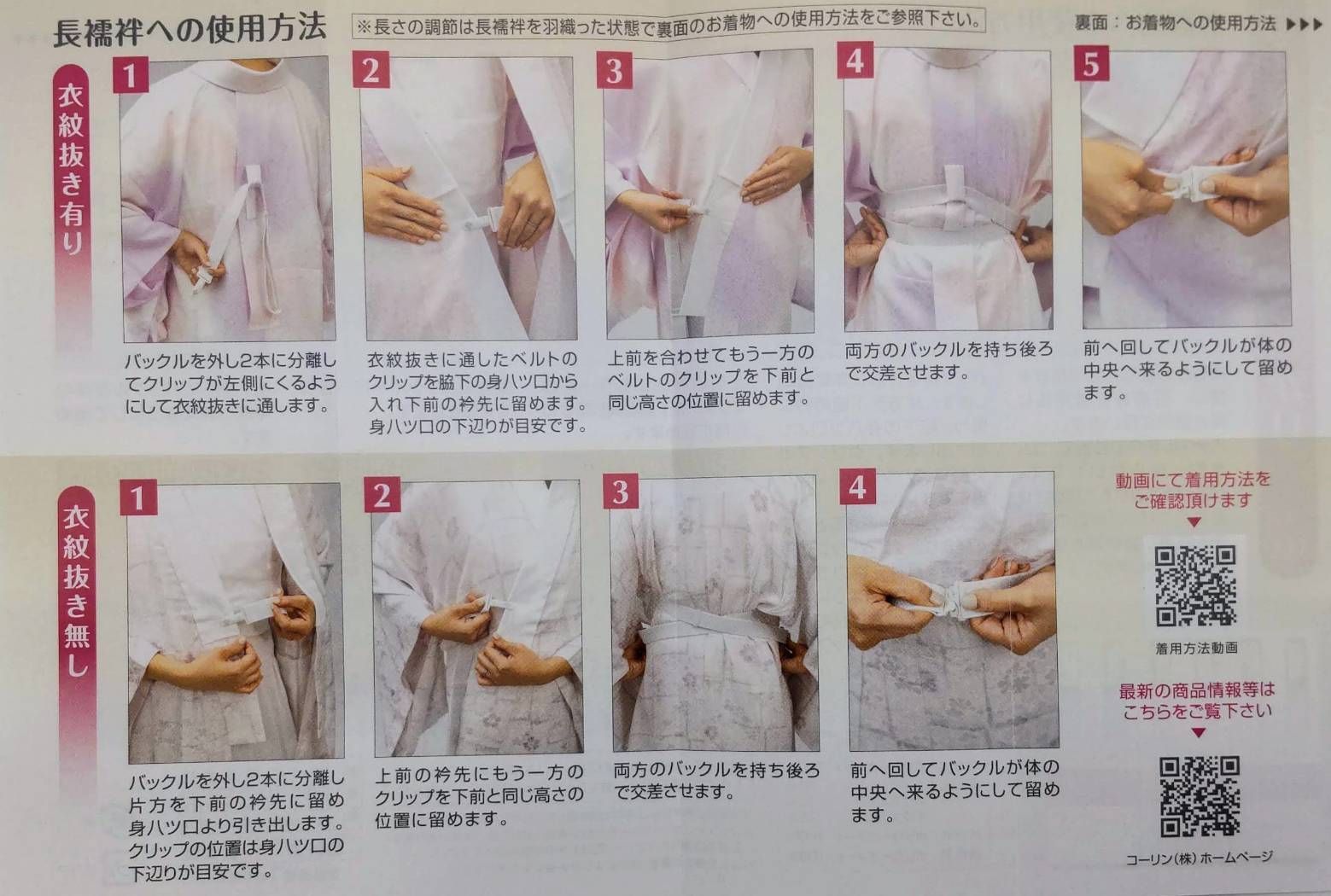 長襦袢への使用方法 ※長さの調節は長襦袢を羽織った状態で裏面のお着物への使用方法をご参照下さい。

裏面：お着物への使用方法 ▶▶▶

衣紋抜き有り

1
バックルを外し2本に分離してクリップが左側にくるようにして衣紋抜きに通します。

2
衣紋抜きに通したベルトのクリップを脇下の身八ツ口から入れ下前の衿先に留めます。身八ツ口の下辺りが目安です。

3
上前を合わせてもう一方のベルトのクリップを下前と同じ高さの位置に留めます。

4
両方のバックルを持ち後ろで交差させます。

5
前へ回してバックルが体の中央へ来るようにして留めます。

衣紋抜き無し

1
バックルを外し2本に分離し片方を下前の衿先に留め身八ツ口より引き出します。クリップの位置は身八ツ口の下辺りが目安です。

2
上前の衿先にもう一方のクリップを下前と同じ高さの位置に留めます。

3
両方のバックルを持ち後ろで交差させます。

4
前へ回してバックルが体の中央へ来るようにして留めます。

動画にて着用方法をご確認頂けます
▼
着用方法動画

最新の商品情報等はこちらをご覧下さい
▼
コーリン(株) ホームページ