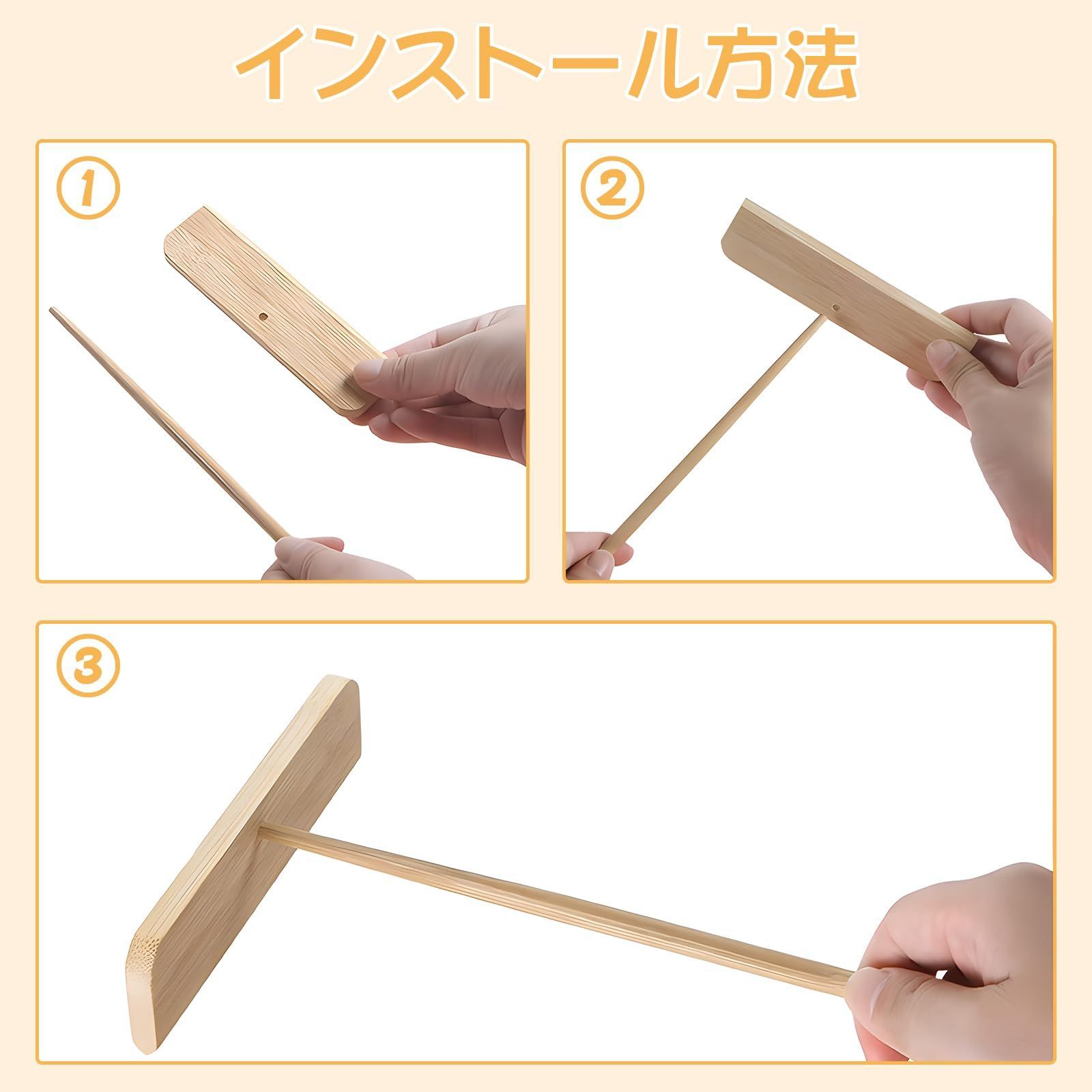 インストール方法

①

②

③