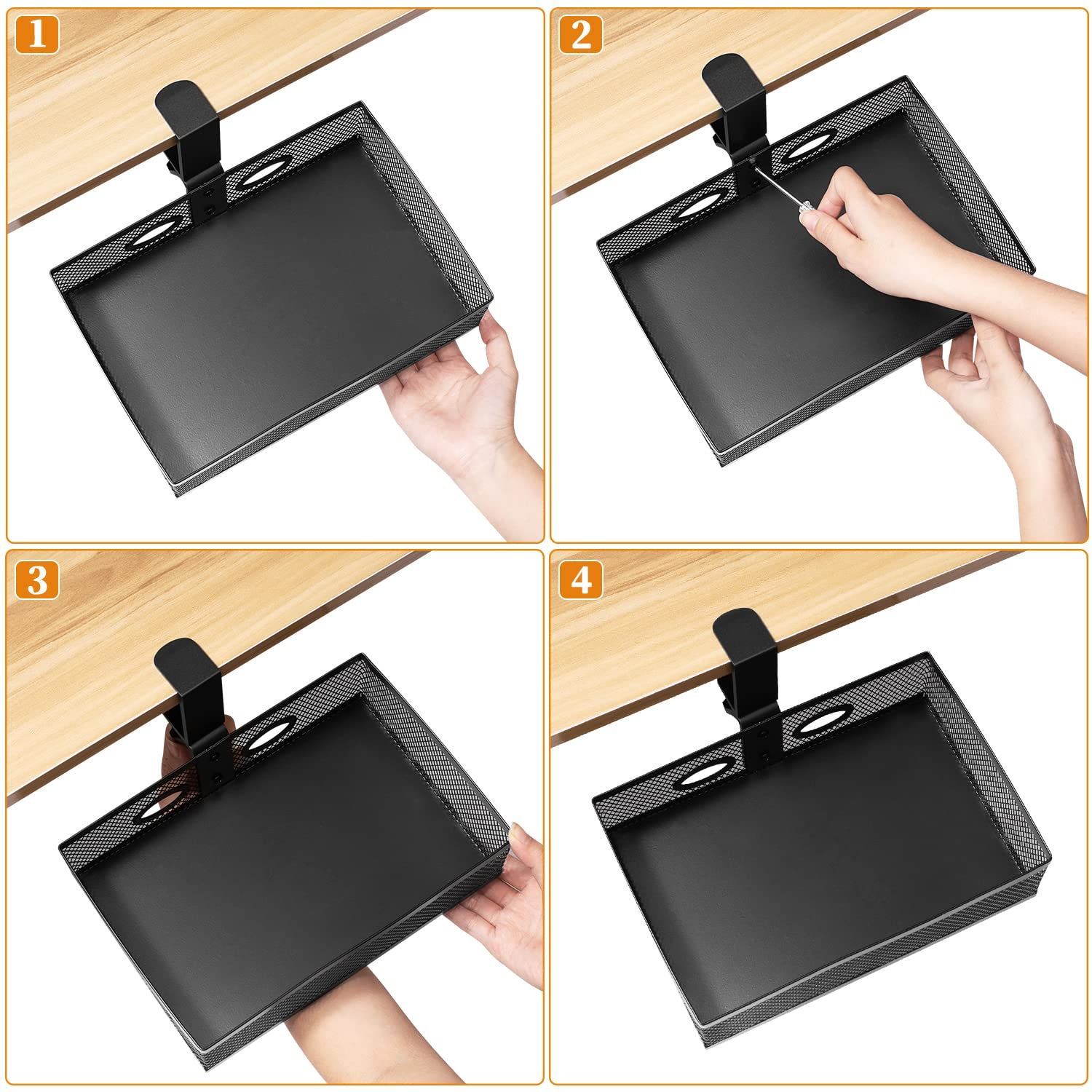 1

2

3

4