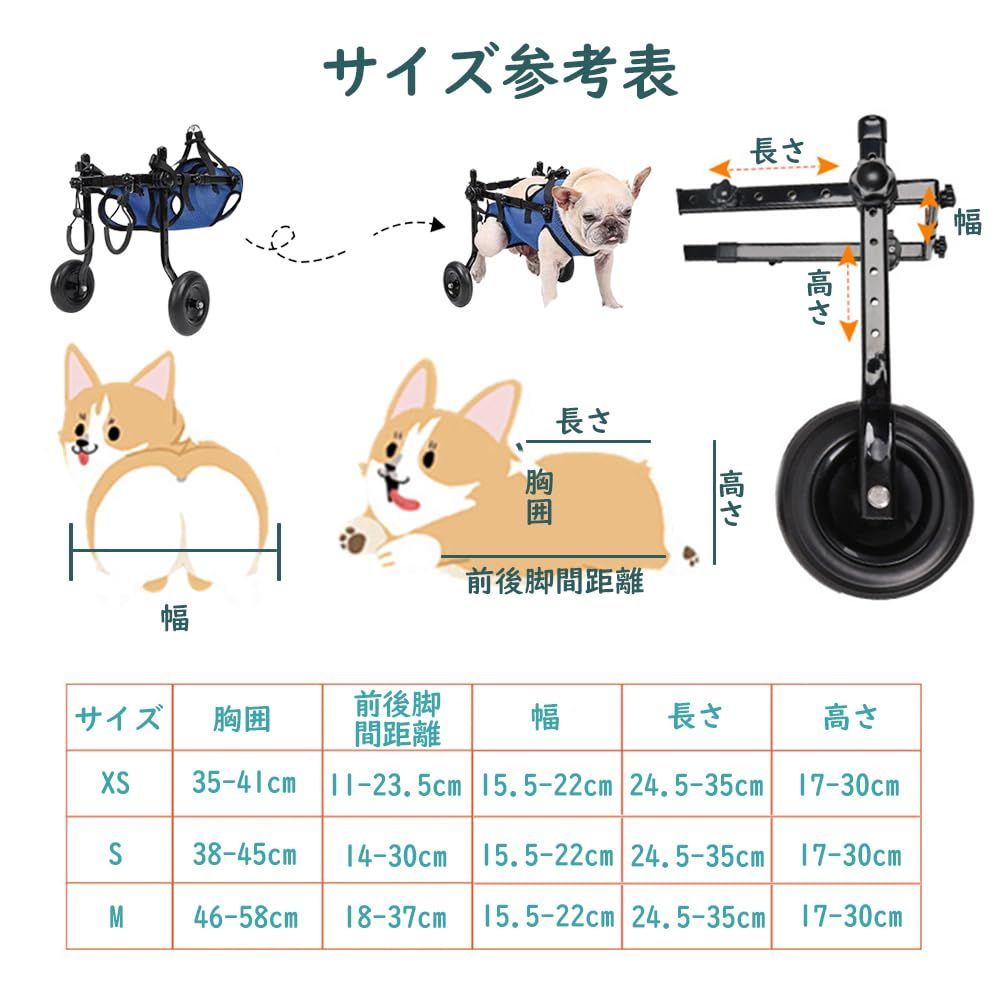 サイズ参考表

長さ
幅
高さ

長さ
胸囲
高さ
前後脚間距離
幅

| サイズ | 胸囲 | 前後脚間距離 | 幅 | 長さ | 高さ |
|---|---|---|---|---|---|
| XS | 35-41cm | 11-23.5cm | 15.5-22cm | 24.5-35cm | 17-30cm |
| S | 38-45cm | 14-30cm | 15.5-22cm | 24.5-35cm | 17-30cm |
| M | 46-58cm | 18-37cm | 15.5-22cm | 24.5-35cm | 17-30cm |