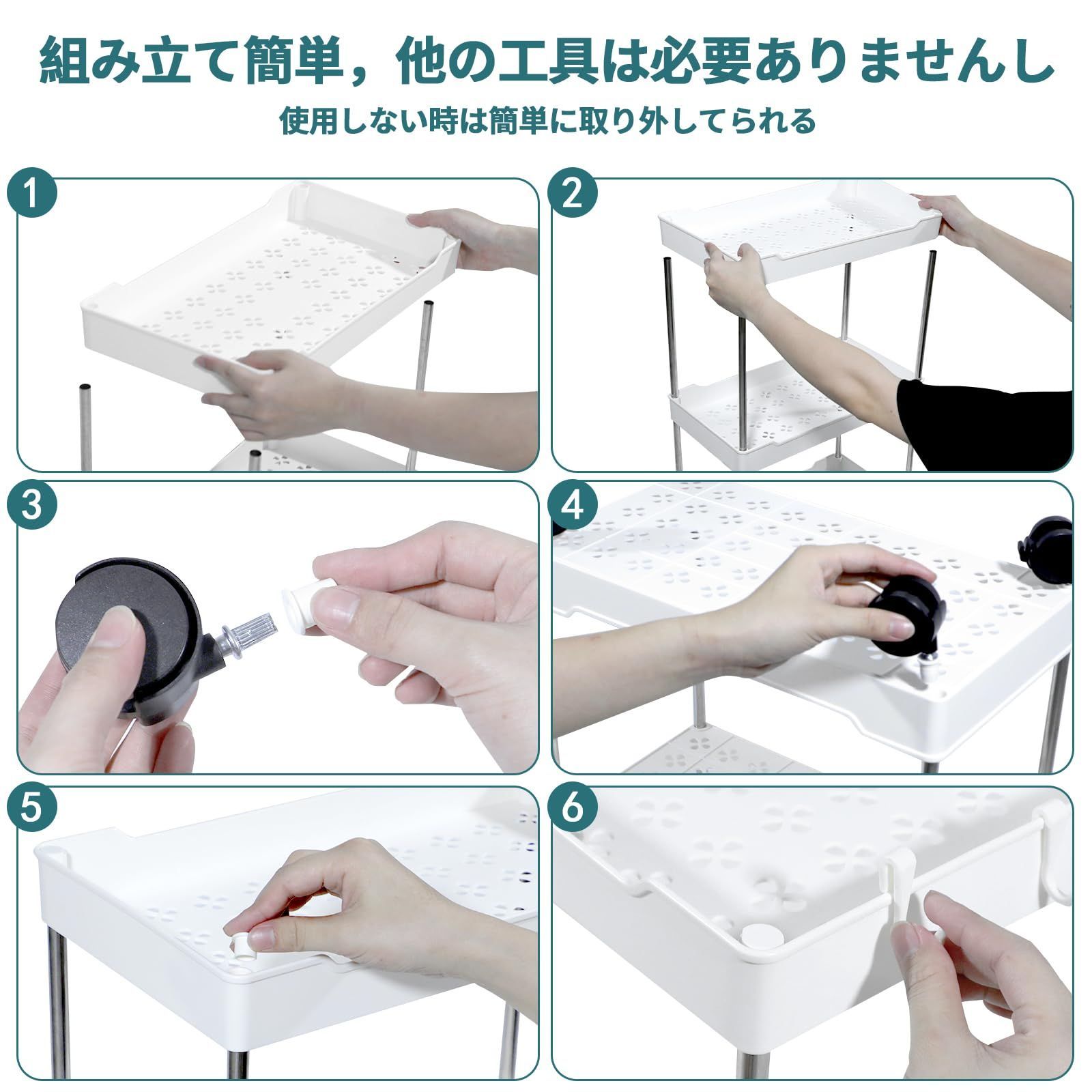 組み立て簡単，他の工具は必要ありませんし

使用しない時は簡単に取り外してられる

1

2

3

4

5

6