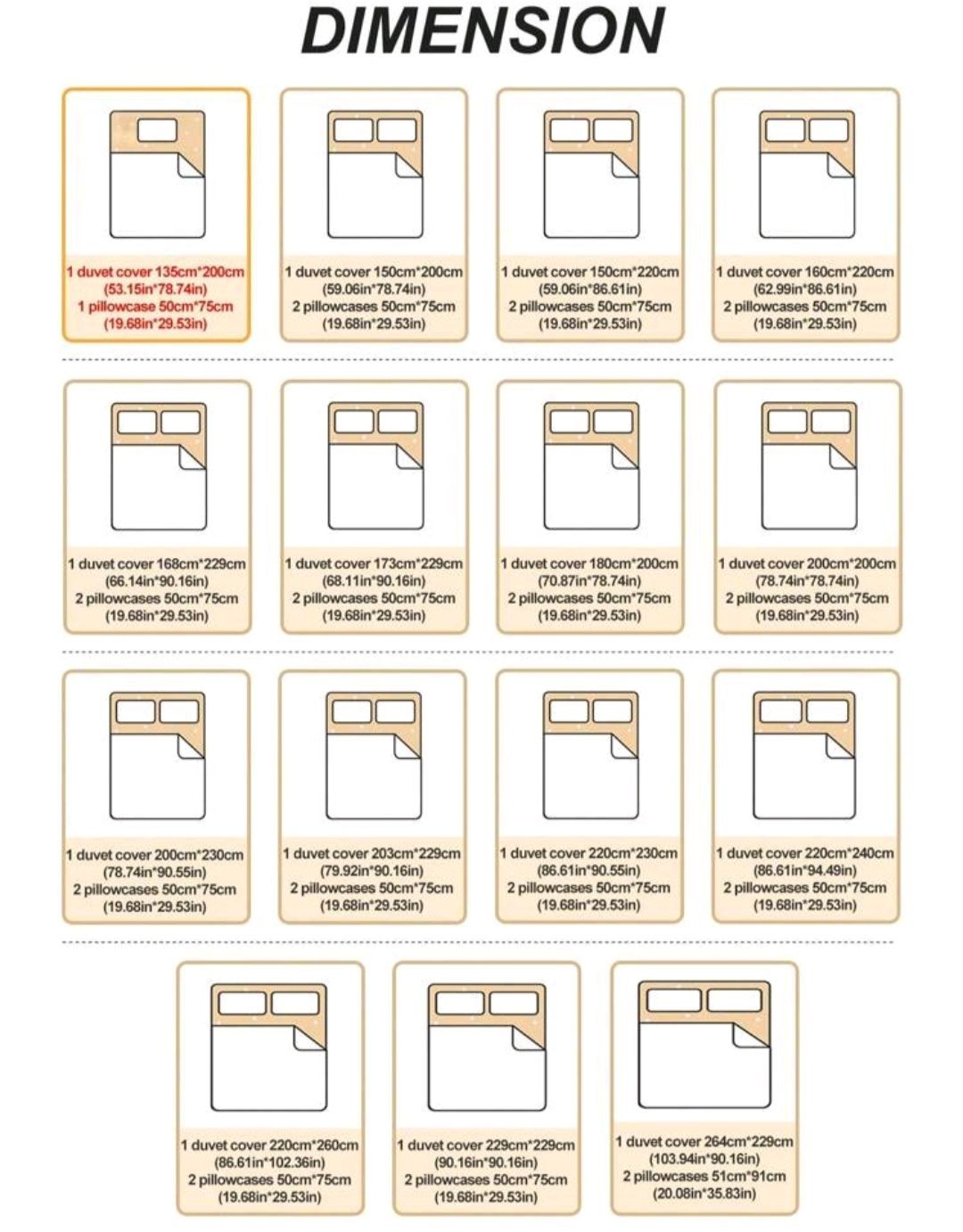 DIMENSION

1 duvet cover 135cm*200cm
(53.15in*78.74in)
1 pillowcase 50cm*75cm
(19.68in*29.53in)

1 duvet cover 150cm*200cm
(59.06in*78.74in)
2 pillowcases 50cm*75cm
(19.68in*29.53in)

1 duvet cover 150cm*220cm
(59.06in*86.61in)
2 pillowcases 50cm*75cm
(19.68in*29.53in)

1 duvet cover 160cm*220cm
(62.99in*86.61in)
2 pillowcases 50cm*75cm
(19.68in*29.53in)

1 duvet cover 168cm*229cm
(66.14in*90.16in)
2 pillowcases 50cm*75cm
(19.68in*29.53in)

1 duvet cover 173cm*229cm
(68.11in*90.16in)
2 pillowcases 50cm*75cm
(19.68in*29.53in)

1 duvet cover 180cm*200cm
(70.87in*78.74in)
2 pillowcases 50cm*75cm
(19.68in*29.53in)

1 duvet cover 200cm*200cm
(78.74in*78.74in)
2 pillowcases 50cm*75cm
(19.68in*29.53in)

1 duvet cover 200cm*230cm
(78.74in*90.55in)
2 pillowcases 50cm*75cm
(19.68in*29.53in)

1 duvet cover 203cm*229cm
(79.92in*90.16in)
2 pillowcases 50cm*75cm
(19.68in*29.53in)

1 duvet cover 220cm*230cm
(86.61in*90.55in)
2 pillowcases 50cm*75cm
(19.68in*29.53in)

1 duvet cover 220cm*240cm
(86.61in*94.49in)
2 pillowcases 50cm*75cm
(19.68in*29.53in)

1 duvet cover 220cm*260cm
(86.61in*102.36in)
2 pillowcases 50cm*75cm
(19.68in*29.53in)

1 duvet cover 229cm*229cm
(90.16in*90.16in)
2 pillowcases 50cm*75cm
(19.68in*29.53in)

1 duvet cover 264cm*229cm
(103.94in*90.16in)
2 pillowcases 51cm*91cm
(20.08in*35.83in)