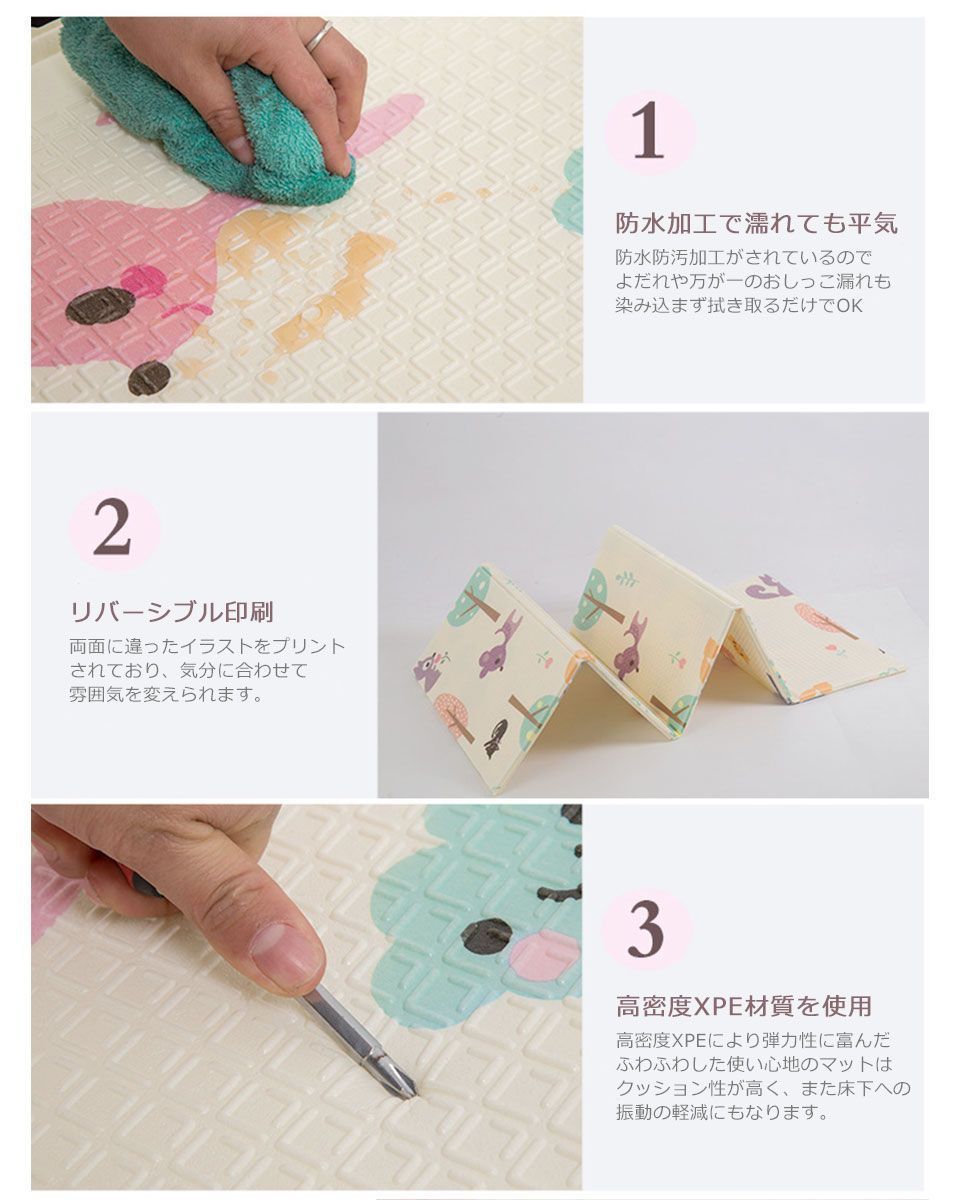 1

防水加工で濡れても平気

防水防汚加工がされているので よだれや万が一のおしっこ漏れも 染み込まず拭き取るだけでOK

2

リバーシブル印刷

両面に違ったイラストをプリント されており、気分に合わせて 雰囲気を変えられます。

3

高密度XPE材質を使用

高密度XPEにより弾力性に富んだ ふわふわした使い心地のマットは クッション性が高く、また床下への 振動の軽減にもなります。