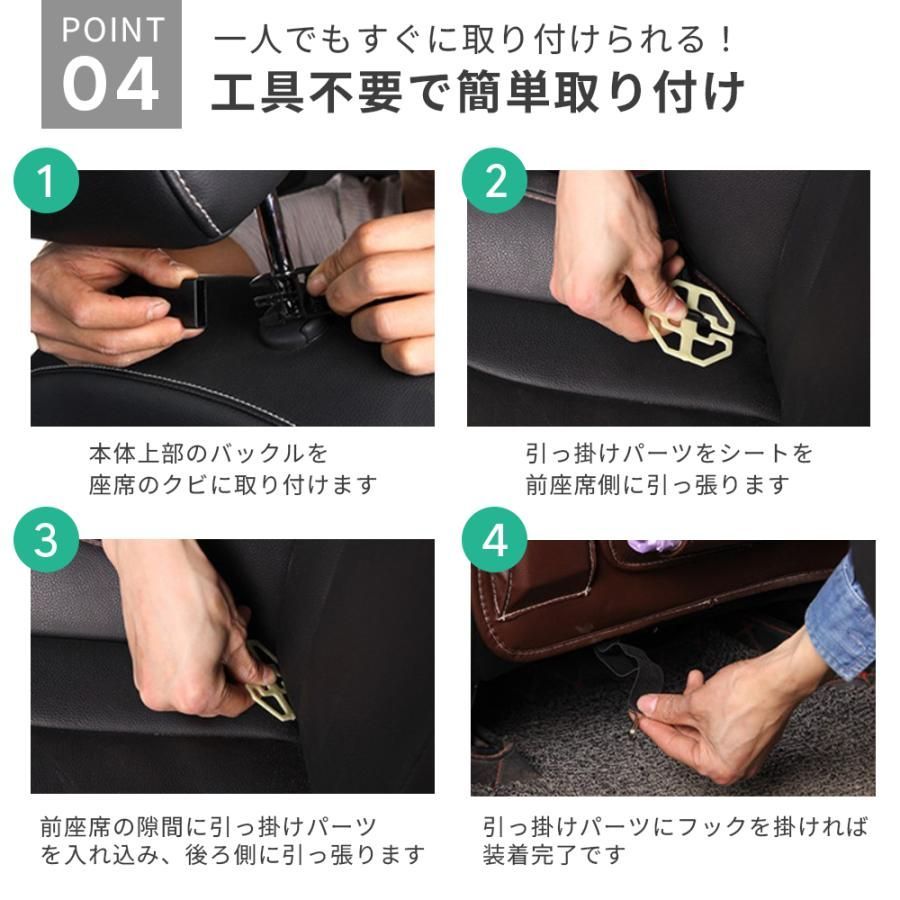 POINT
04

一人でもすぐに取り付けられる！
工具不要で簡単取り付け

1

本体上部のバックルを
座席のクビに取り付けます

2

引っ掛けパーツをシートを
前座席側に引っ張ります

3

前座席の隙間に引っ掛けパーツ
を入れ込み、後ろ側に引っ張ります

4

引っ掛けパーツにフックを掛ければ
装着完了です