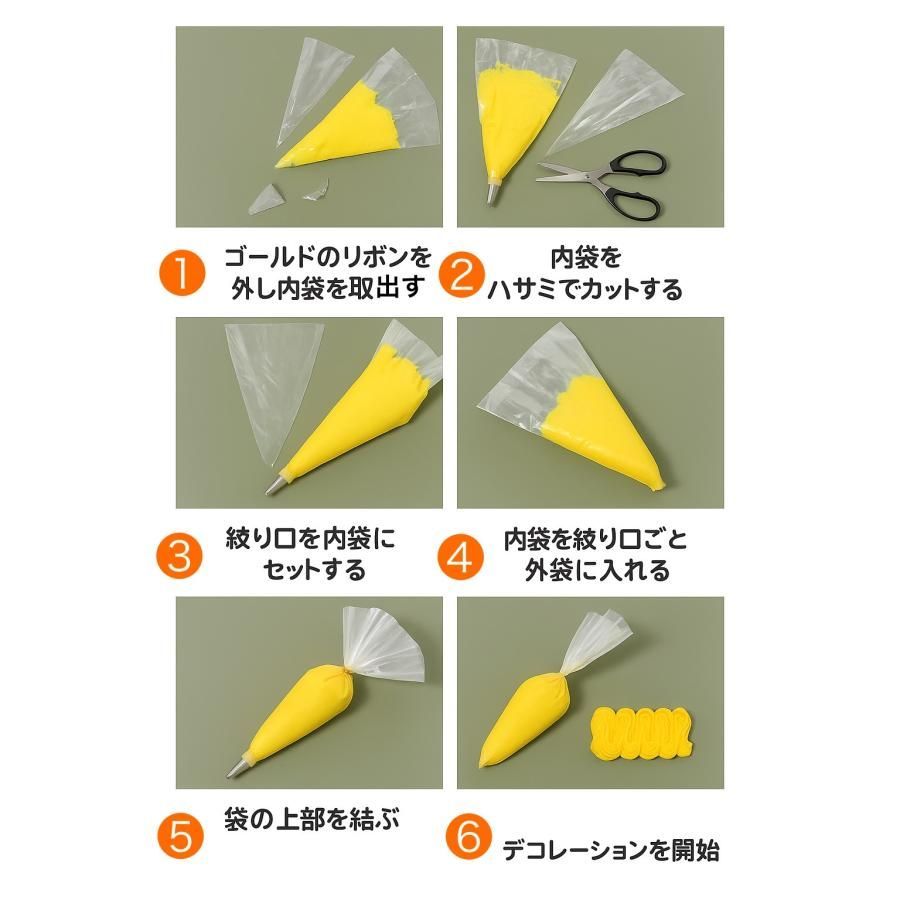 1 ゴールドのリボンを外し内袋を取出す

2 内袋をハサミでカットする

3 絞り口を内袋にセットする

4 内袋を絞り口ごと外袋に入れる

5 袋の上部を結ぶ

6 デコレーションを開始