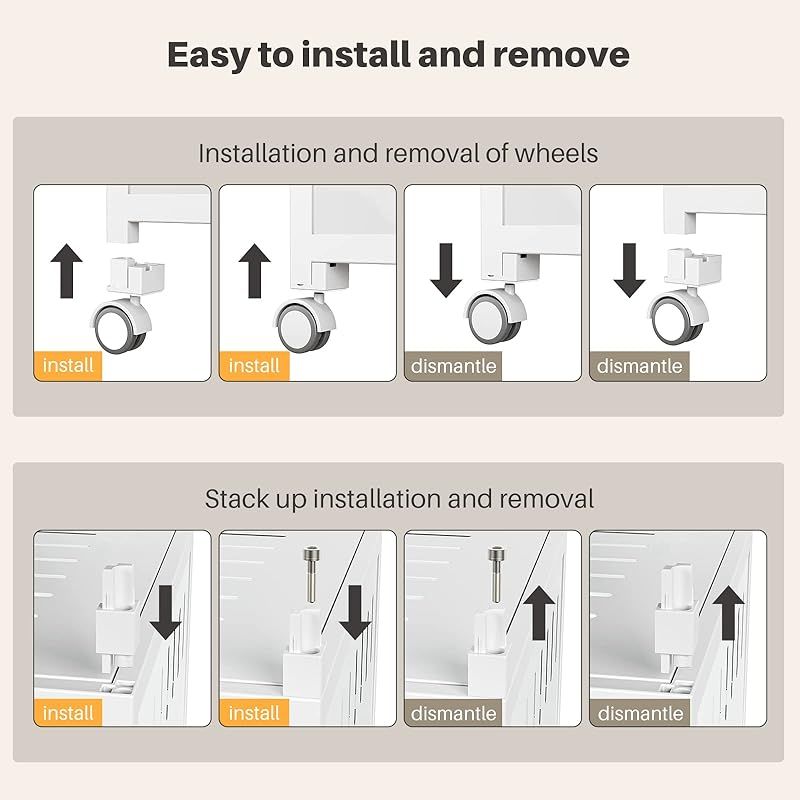 Easy to install and remove

Installation and removal of wheels

install

install

dismantle

dismantle

Stack up installation and removal

install

install

dismantle

dismantle