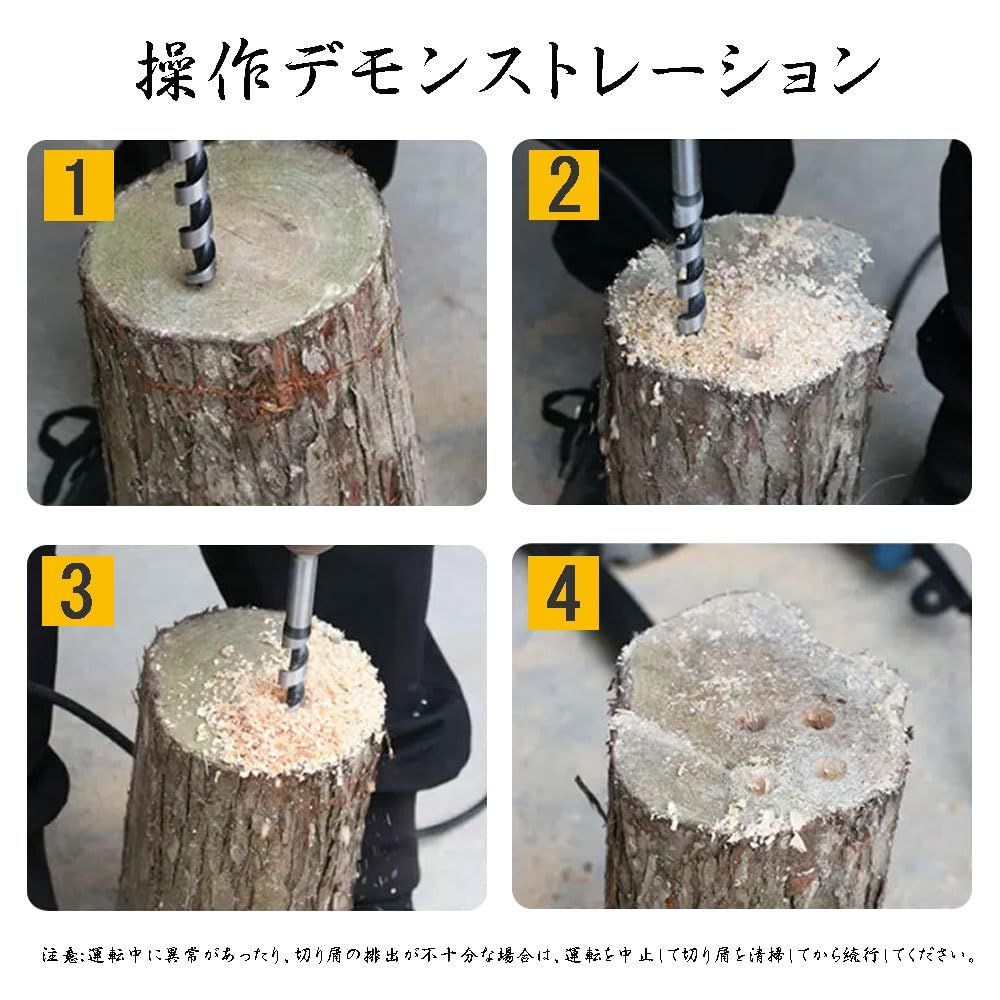 操作デモンストレーション

1

2

3

4

注意:運転中に異常があったり、切り屑の排出が不十分な場合は、運転を中止して切り屑を清掃してから続行してください。