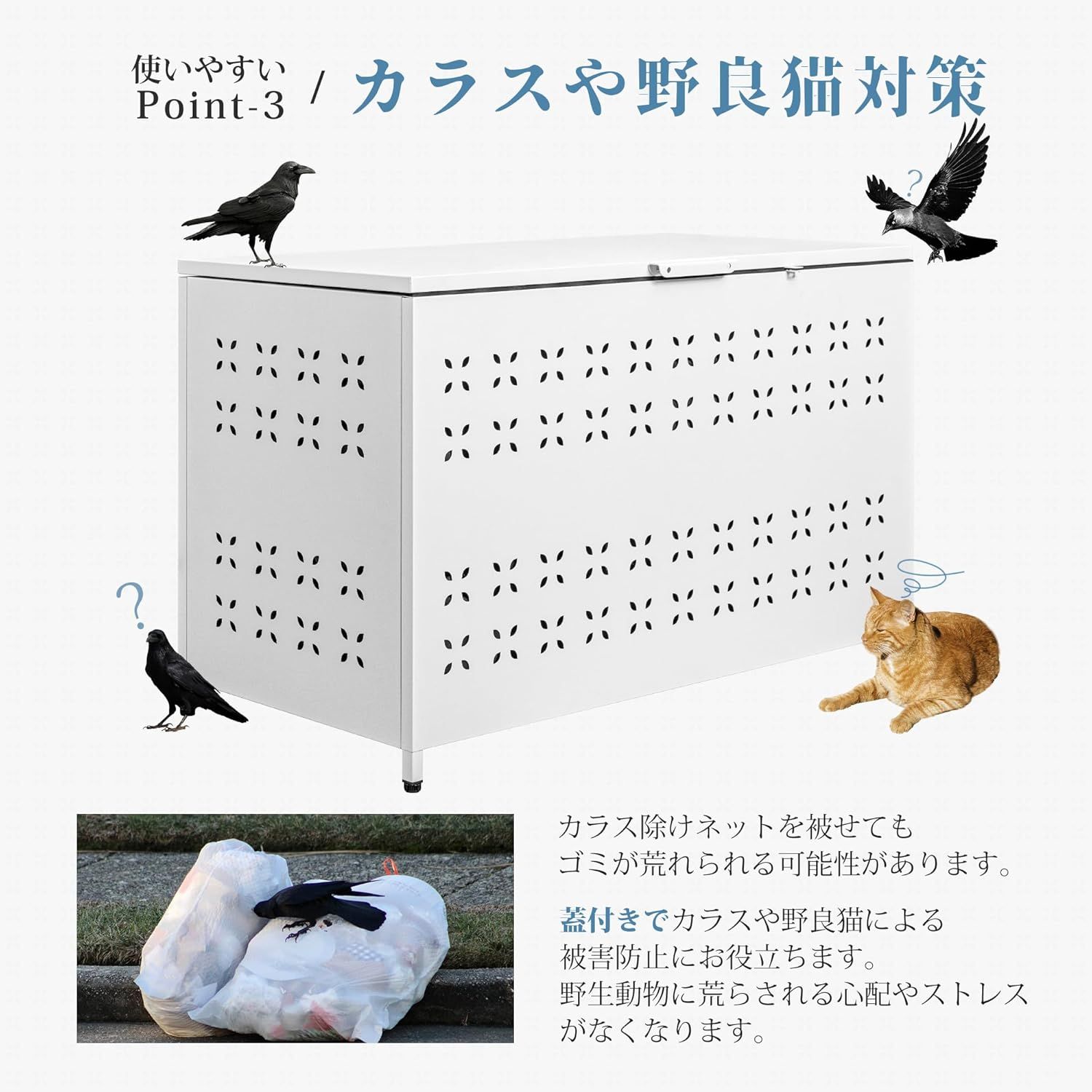 使いやすい
Point-3 / カラスや野良猫対策

?

?

カラス除けネットを被せても
ゴミが荒れられる可能性があります。

蓋付きでカラスや野良猫による
被害防止にお役立ちます。
野生動物に荒らされる心配やストレス
がなくなります。