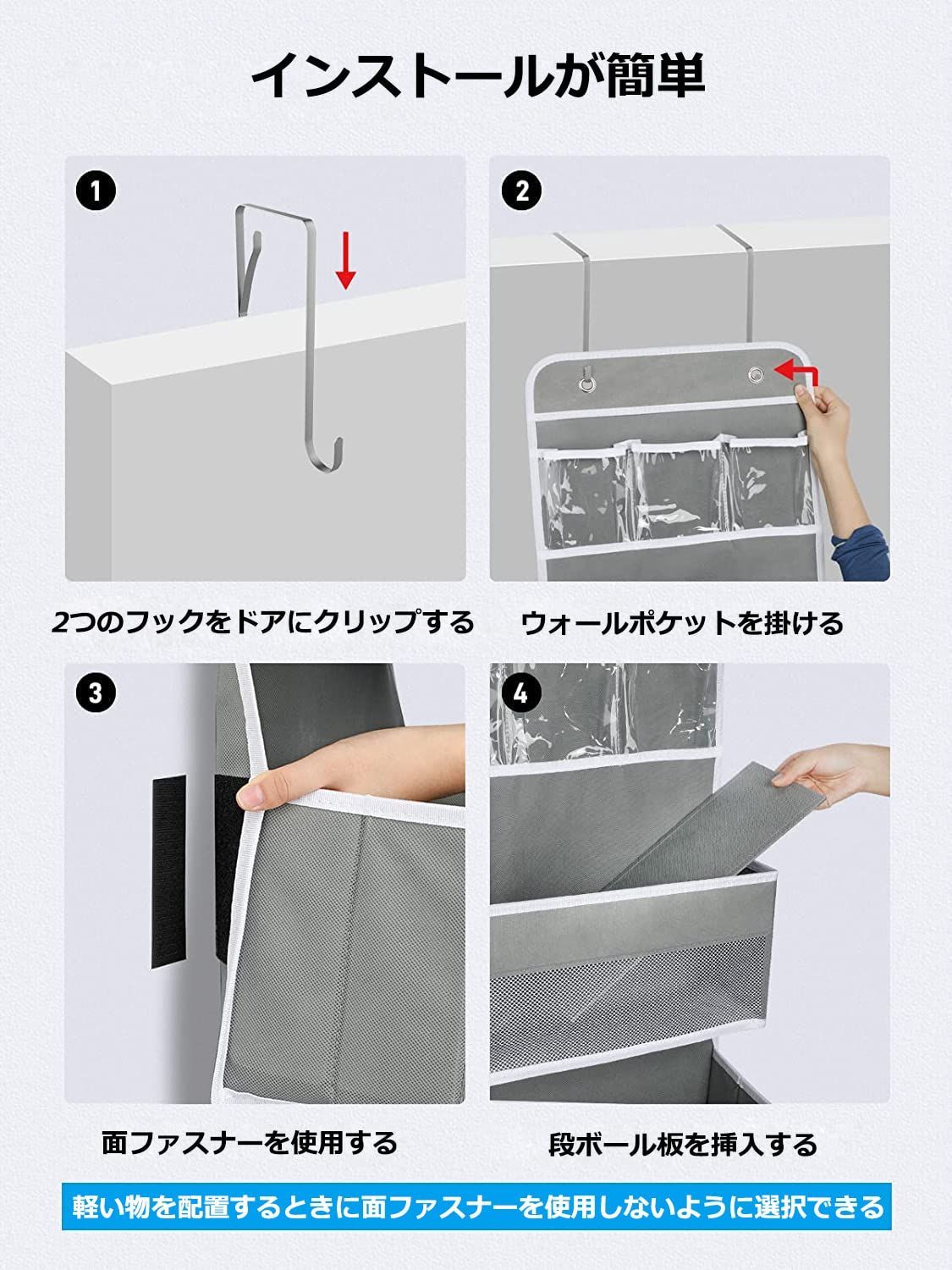 インストールが簡単

1

2

2つのフックをドアにクリップする

ウォールポケットを掛ける

3

4

面ファスナーを使用する

段ボール板を挿入する

軽い物を配置するときに面ファスナーを使用しないように選択できる