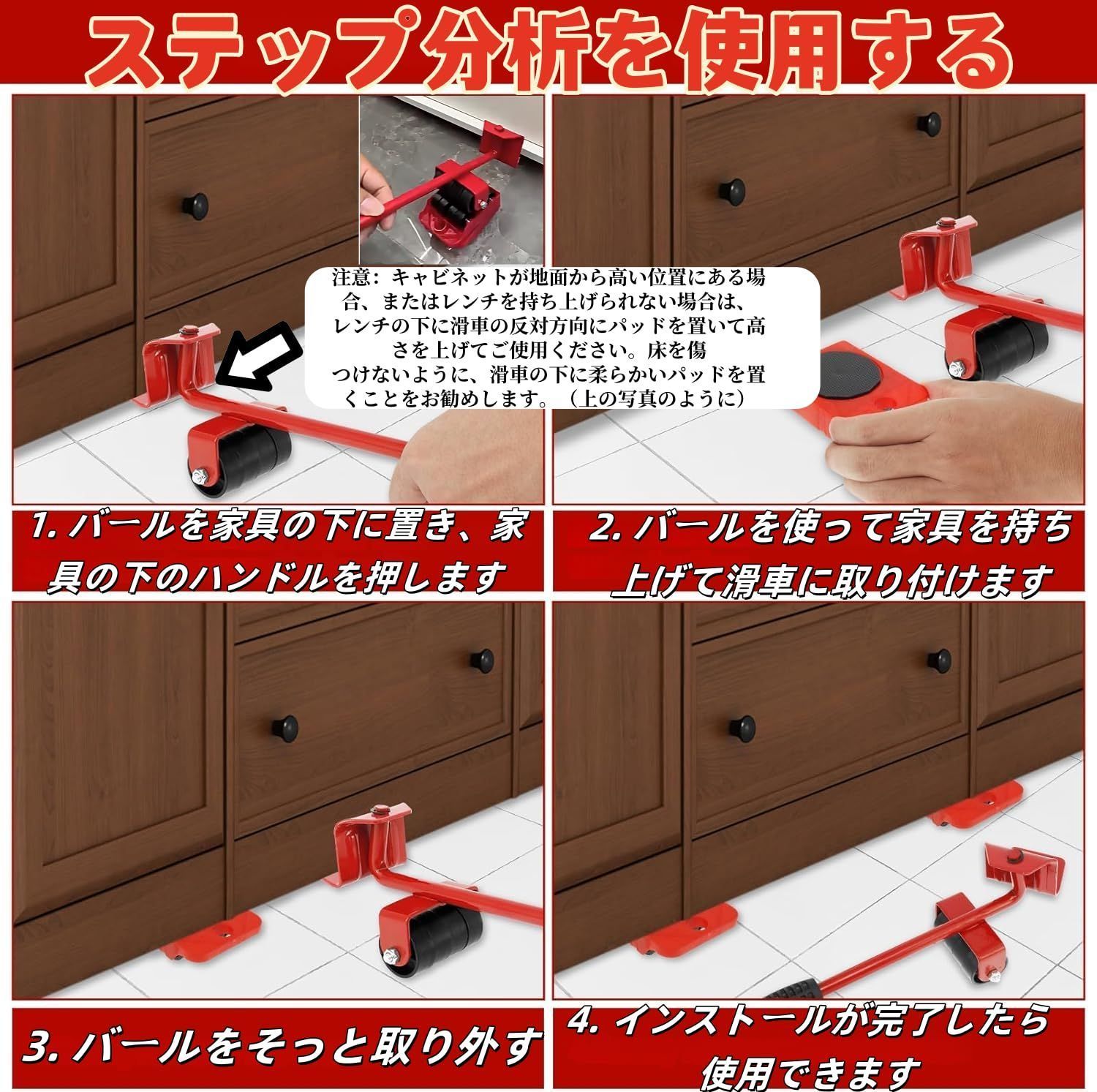 ステップ分析を使用する

注意：キャビネットが地面から高い位置にある場合、またはレンチを持ち上げられない場合は、レンチの下に滑車の反対方向にパッドを置いて高さを上げてご使用ください。床を傷つけないように、滑車の下に柔らかいパッドを置くことをお勧めします。（上の写真のように）

1. バールを家具の下に置き、家具の下のハンドルを押します

2. バールを使って家具を持ち上げて滑車に取り付けます

3. バールをそっと取り外す

4. インストールが完了したら使用できます