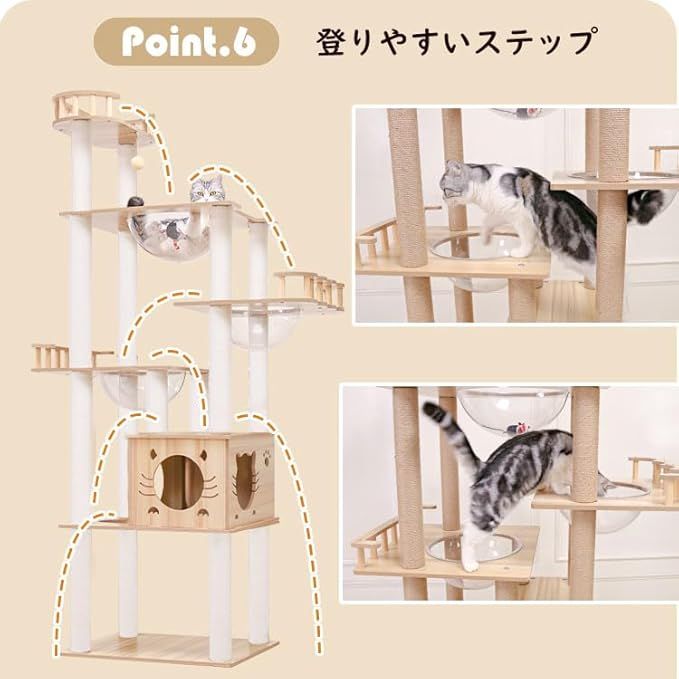 Point.6 登りやすいステップ