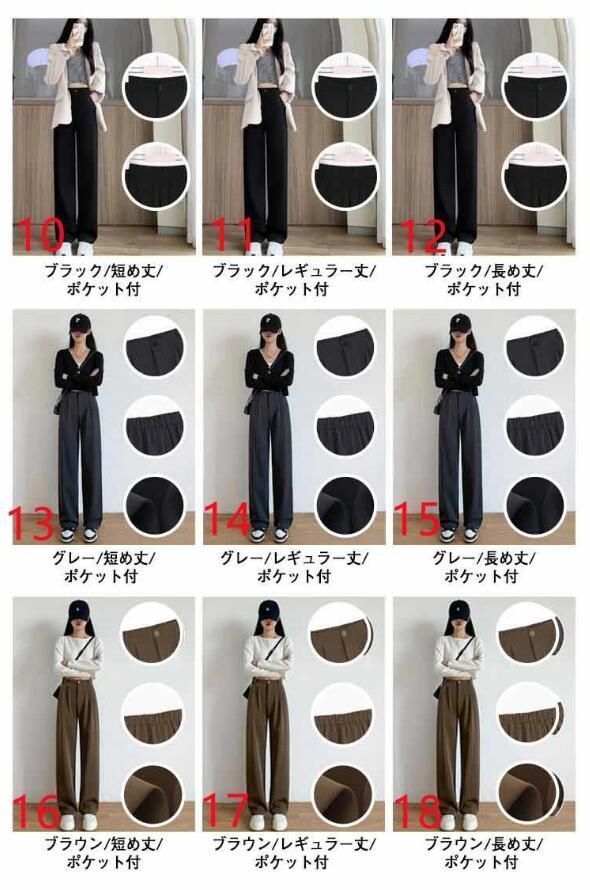 10
ブラック/短め丈/
ポケット付

11
ブラック/レギュラー丈/
ポケット付

12
ブラック/長め丈/
ポケット付

13
グレー/短め丈/
ポケット付

14
グレー/レギュラー丈/
ポケット付

15
グレー/長め丈/
ポケット付

16
ブラウン/短め丈/
ポケット付

17
ブラウン/レギュラー丈/
ポケット付

18
ブラウン/長め丈/
ポケット付