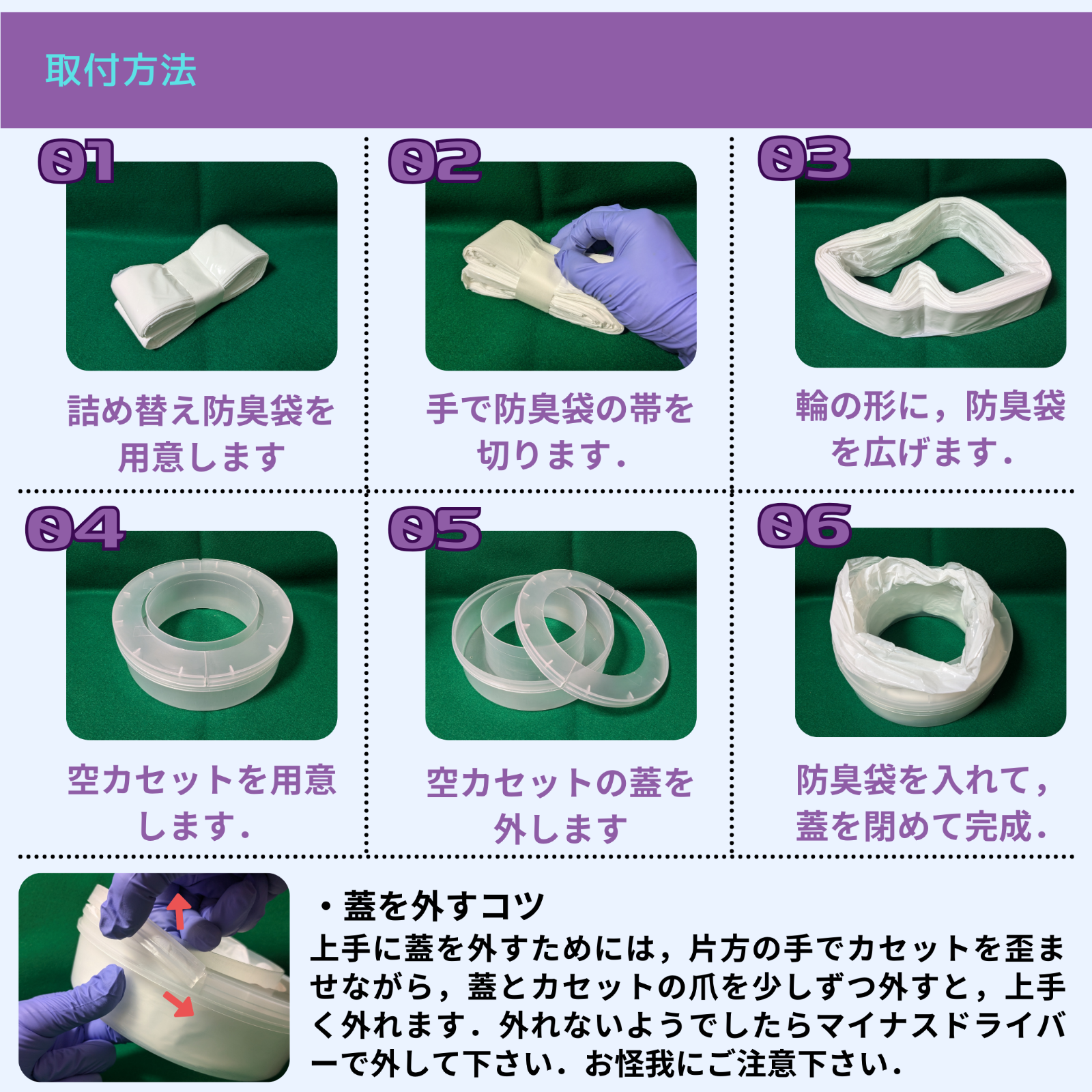 取付方法

01

詰め替え防臭袋を用意します

02

手で防臭袋の帯を切ります．

03

輪の形に，防臭袋を広げます．

04

空カセットを用意します．

05

空カセットの蓋を外します

06

防臭袋を入れて，蓋を閉めて完成．

・蓋を外すコツ
上手に蓋を外すためには，片方の手でカセットを歪ませながら，蓋とカセットの爪を少しずつ外すと，上手く外れます．外れないようでしたらマイナスドライバーで外して下さい．お怪我にご注意下さい．