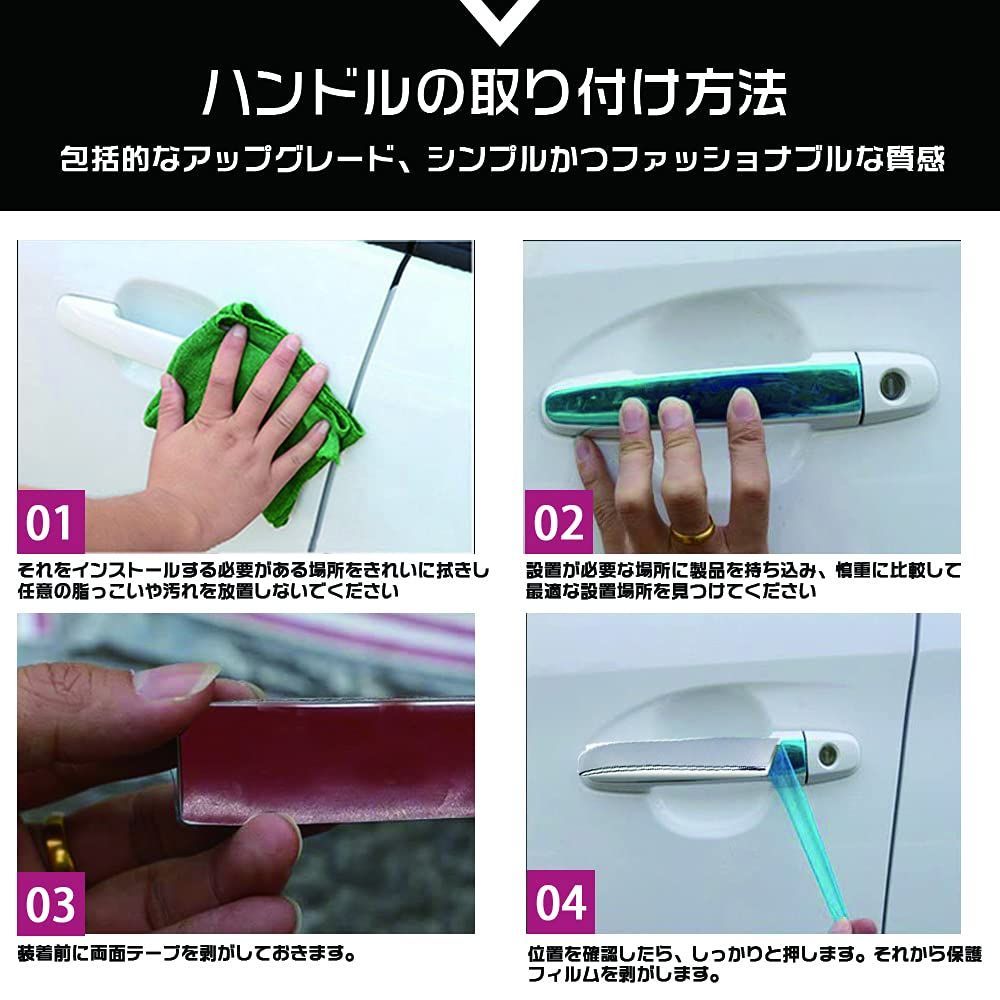 ハンドルの取り付け方法

包括的なアップグレード、シンプルかつファッショナブルな質感

01

それをインストールする必要がある場所をきれいに拭きし任意の脂っこいや汚れを放置しないでください

02

設置が必要な場所に製品を持ち込み、慎重に比較して最適な設置場所を見つけてください

03

装着前に両面テープを剥がしておきます。

04

位置を確認したら、しっかりと押します。それから保護フィルムを剥がします。