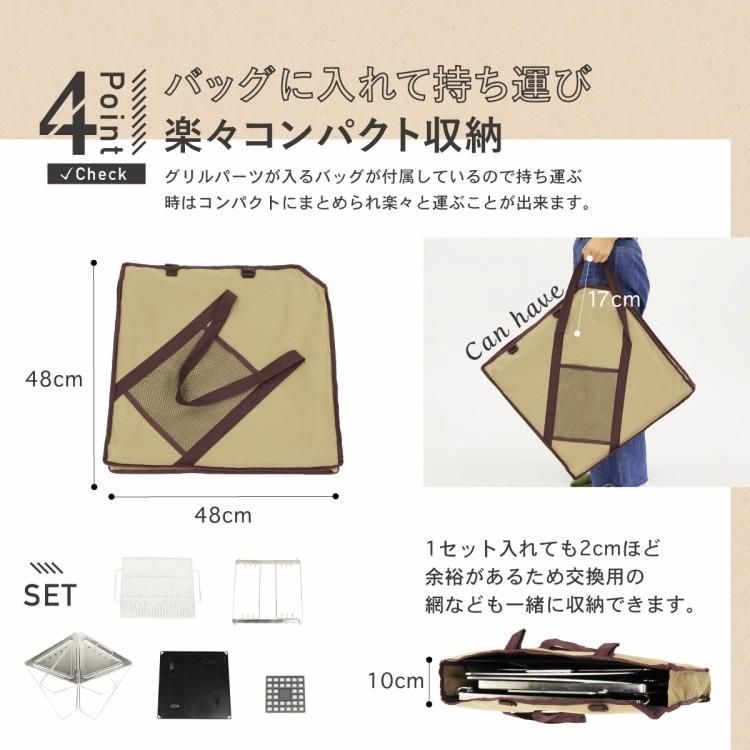 4 Point
✓Check

バッグに入れて持ち運び
楽々コンパクト収納

グリルパーツが入るバッグが付属しているので持ち運ぶ時はコンパクトにまとめられ楽々と運ぶことが出来ます。

48cm

48cm

Can have

17cm

SET

1セット入れても2cmほど余裕があるため交換用の網なども一緒に収納できます。

10cm