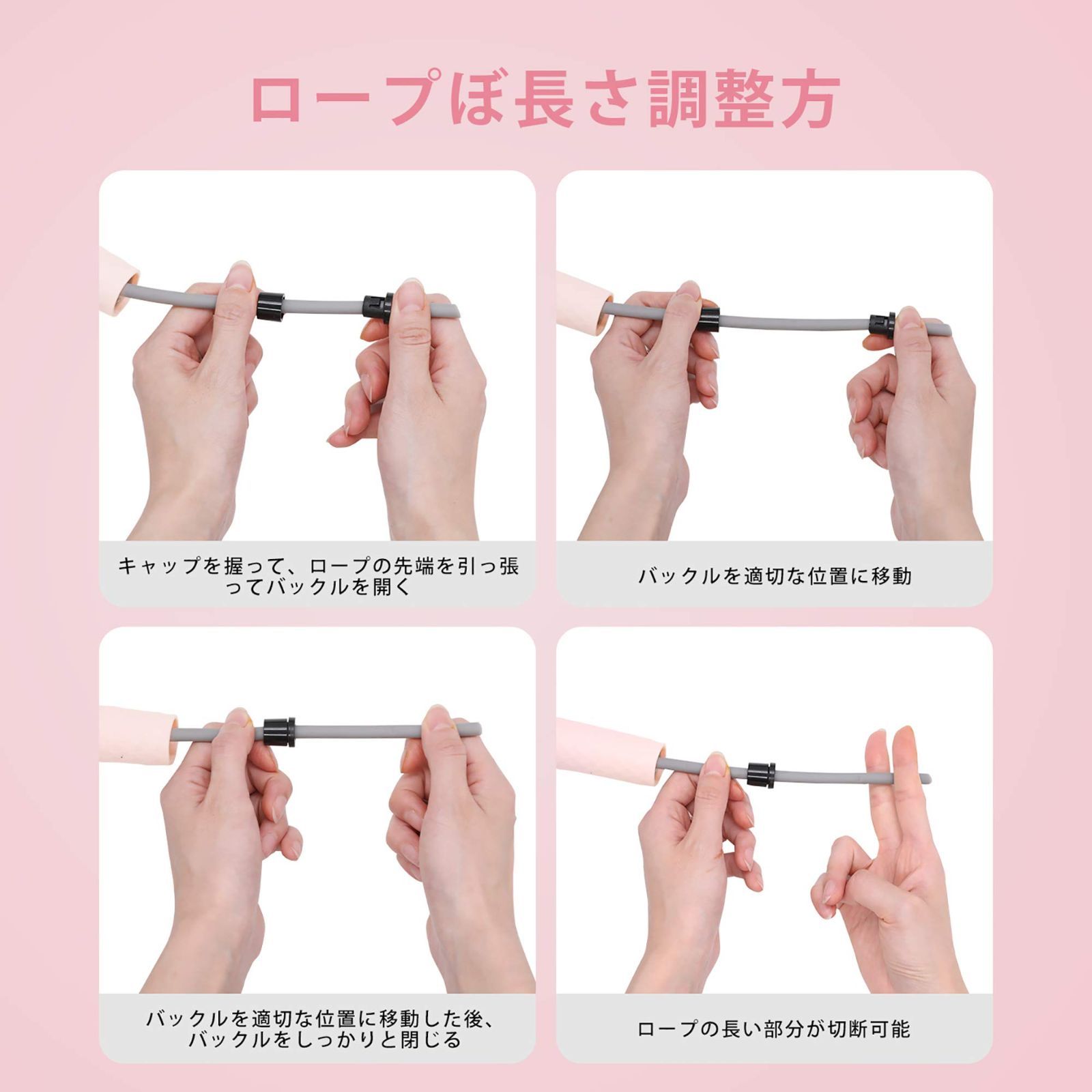 ロープぼ長さ調整方

キャップを握って、ロープの先端を引っ張ってバックルを開く

バックルを適切な位置に移動

バックルを適切な位置に移動した後、バックルをしっかりと閉じる

ロープの長い部分が切断可能