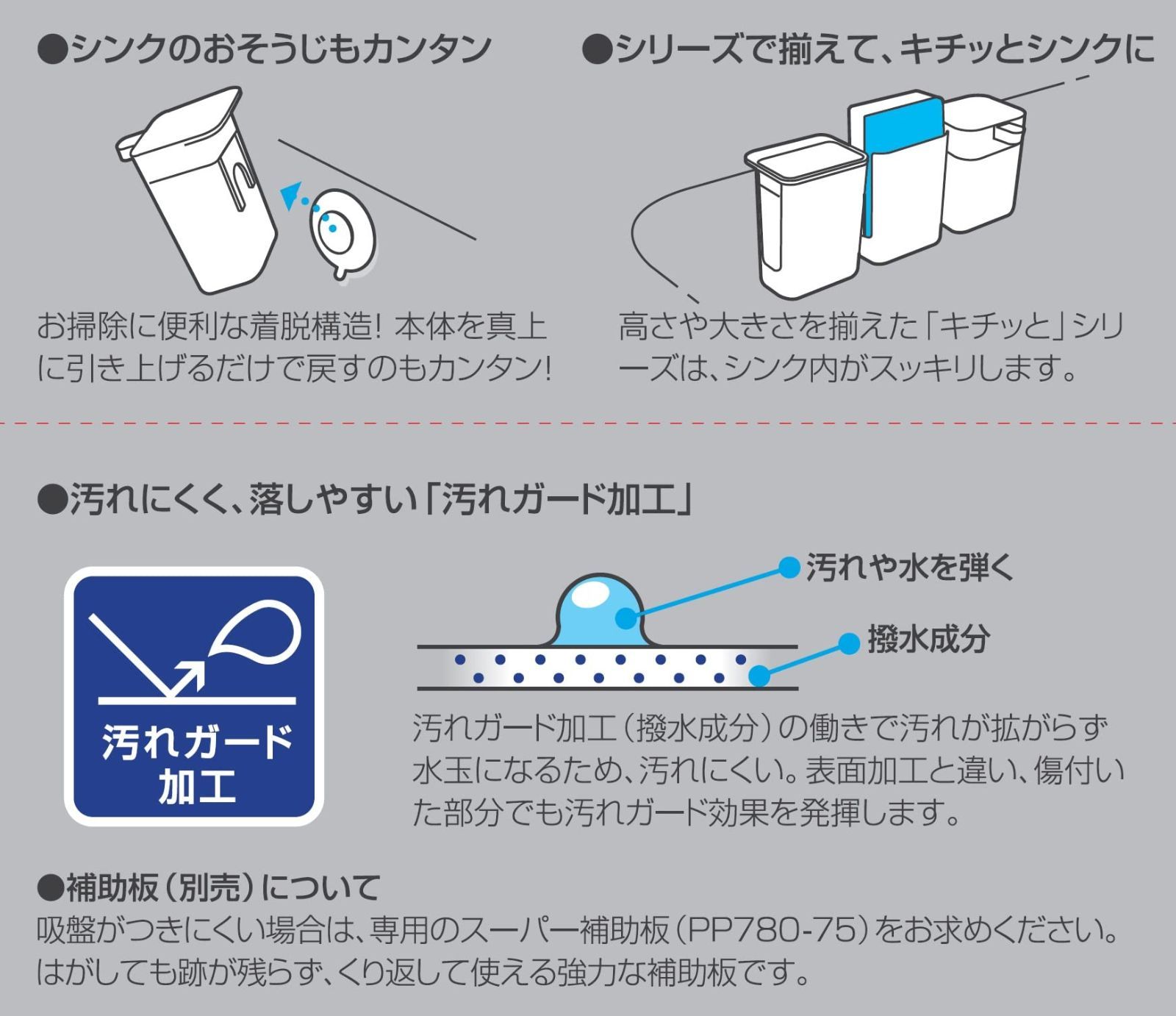 ●シンクのおそうじもカンタン

お掃除に便利な着脱構造! 本体を真上に引き上げるだけで戻すのもカンタン!

●シリーズで揃えて、キチッとシンクに

高さや大きさを揃えた「キチッと」シリーズは、シンク内がスッキリします。

●汚れにくく、落しやすい「汚れガード加工」

汚れガード加工

汚れや水を弾く

撥水成分

汚れガード加工（撥水成分）の働きで汚れが拡がらず水玉になるため、汚れにくい。表面加工と違い、傷付いた部分でも汚れガード効果を発揮します。

●補助板（別売）について
吸盤がつきにくい場合は、専用のスーパー補助板（PP780-75）をお求めください。はがしても跡が残らず、くり返して使える強力な補助板です。