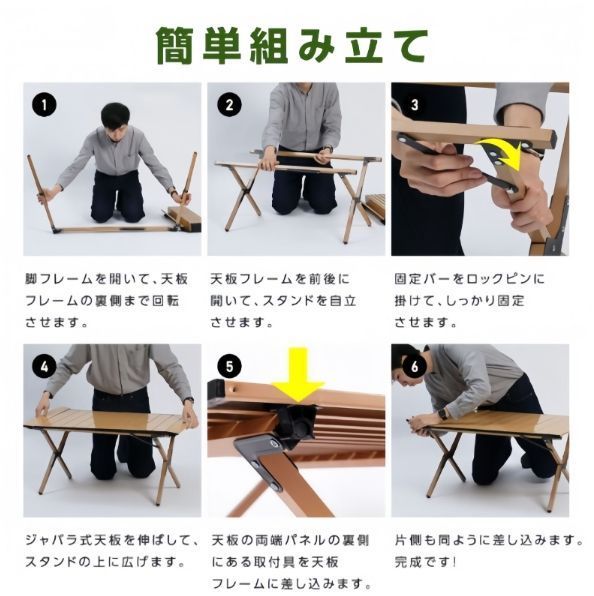 簡単組み立て

1

脚フレームを開いて、天板フレームの裏側まで回転させます。

2

天板フレームを前後に開いて、スタンドを自立させます。

3

固定バーをロックピンに掛けて、しっかり固定させます。

4

ジャバラ式天板を伸ばして、スタンドの上に広げます。

5

天板の両端パネルの裏側にある取付具を天板フレームに差し込みます。

6

片側も同ように差し込みます。完成です!