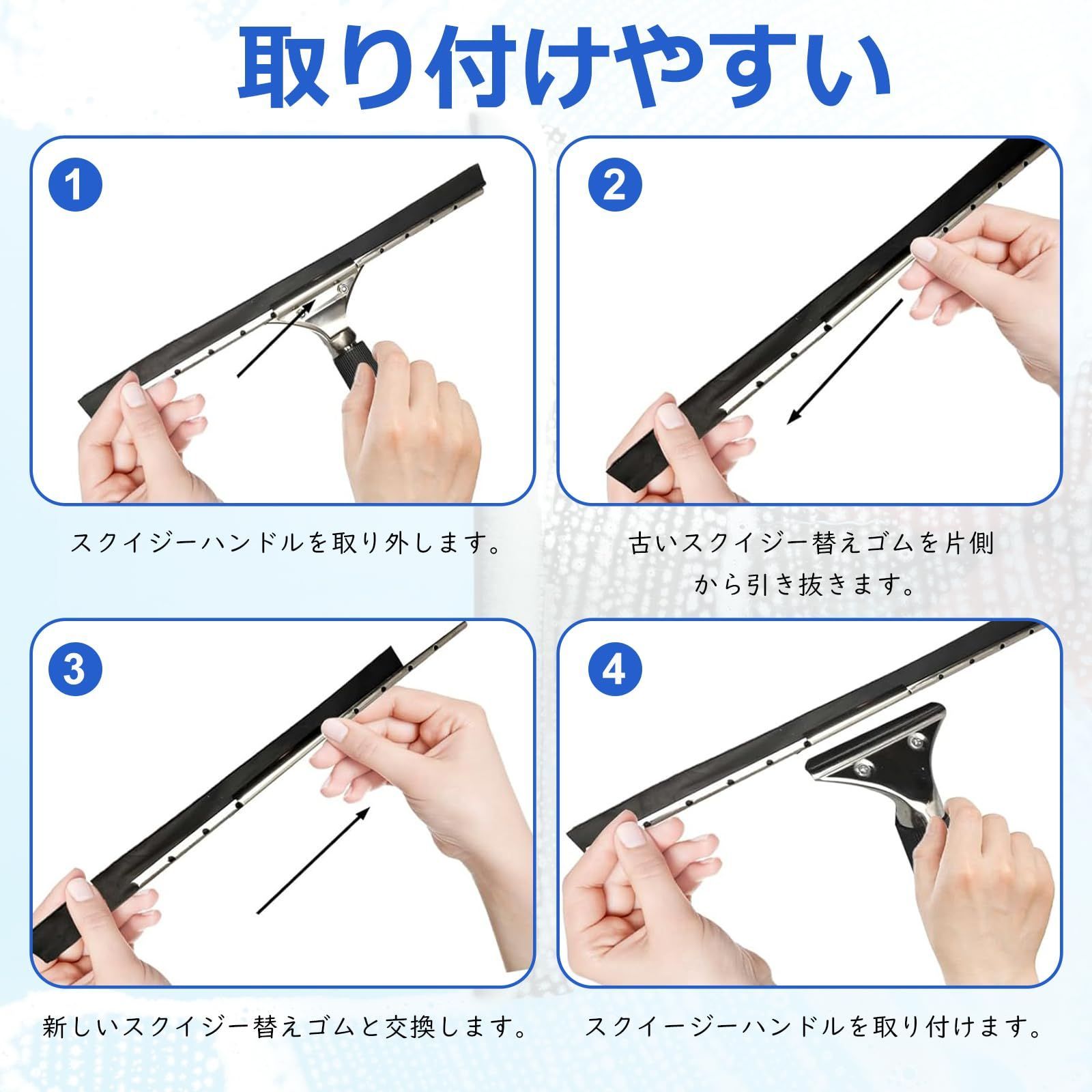 取り付けやすい

1

スクイジーハンドルを取り外します。

2

古いスクイジー替えゴムを片側から引き抜きます。

3

新しいスクイジー替えゴムと交換します。

4

スクイージーハンドルを取り付けます。