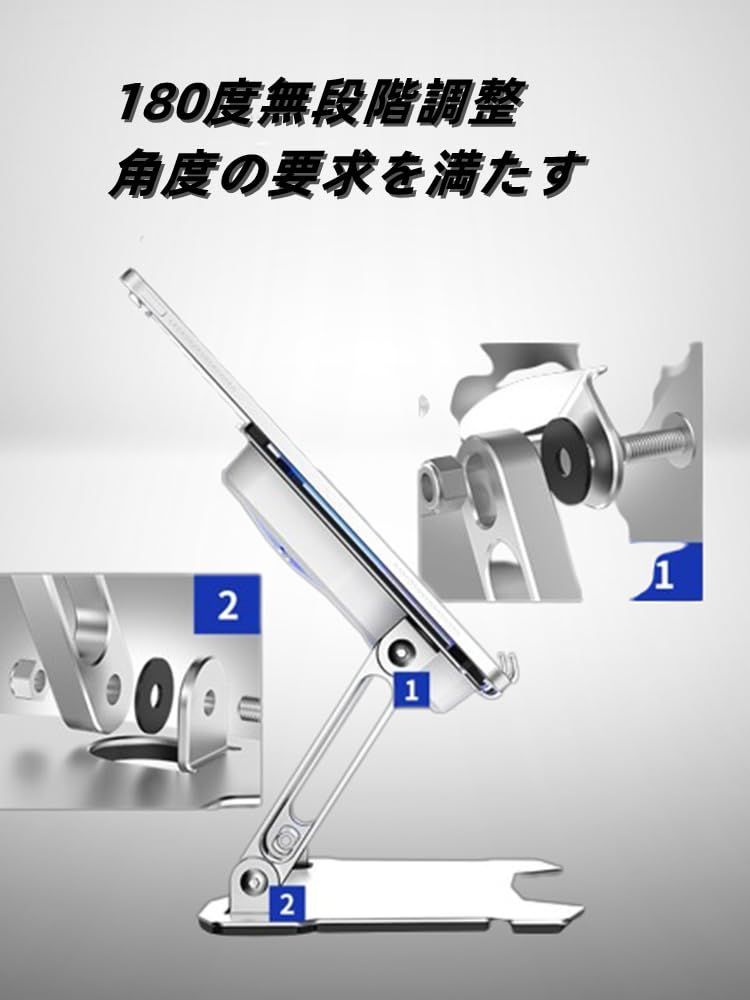 180度無段階調整
角度の要求を満たす

1

2

1

2