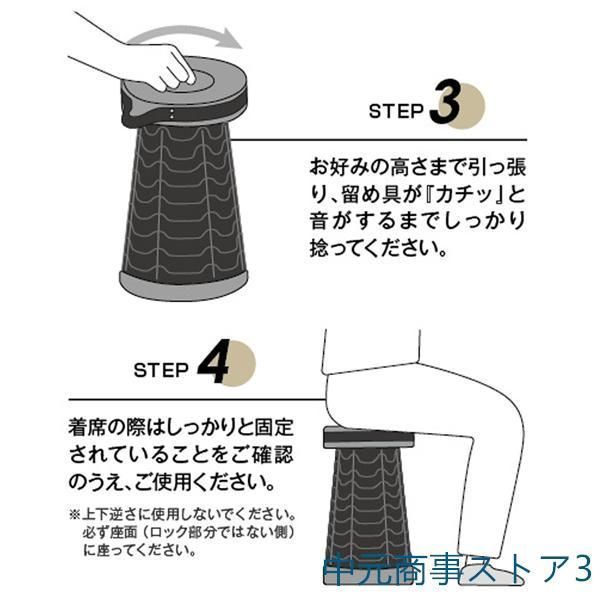 STEP 3

お好みの高さまで引っ張り、留め具が『カチッ』と音がするまでしっかり捻ってください。

STEP 4

着席の際はしっかりと固定されていることをご確認のうえ、ご使用ください。

※上下逆さに使用しないでください。必ず座面（ロック部分ではない側）に座ってください。

中元商事ストア3