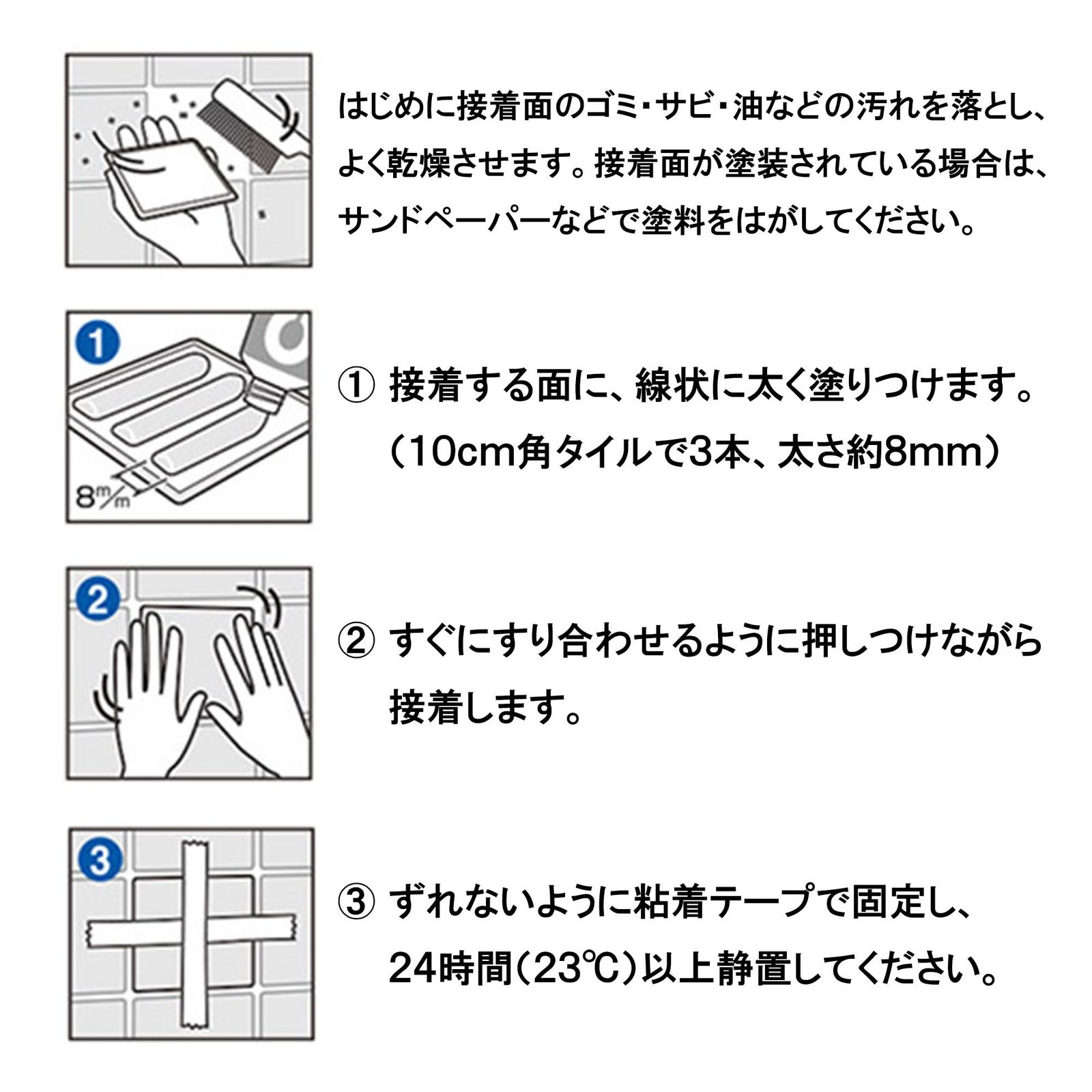 はじめに接着面のゴミ・サビ・油などの汚れを落とし、よく乾燥させます。接着面が塗装されている場合は、サンドペーパーなどで塗料をはがしてください。

1

8m/m

① 接着する面に、線状に太く塗りつけます。（10cm角タイルで3本、太さ約8mm）

2

② すぐにすり合わせるように押しつけながら接着します。

3

③ ずれないように粘着テープで固定し、24時間（23℃）以上静置してください。