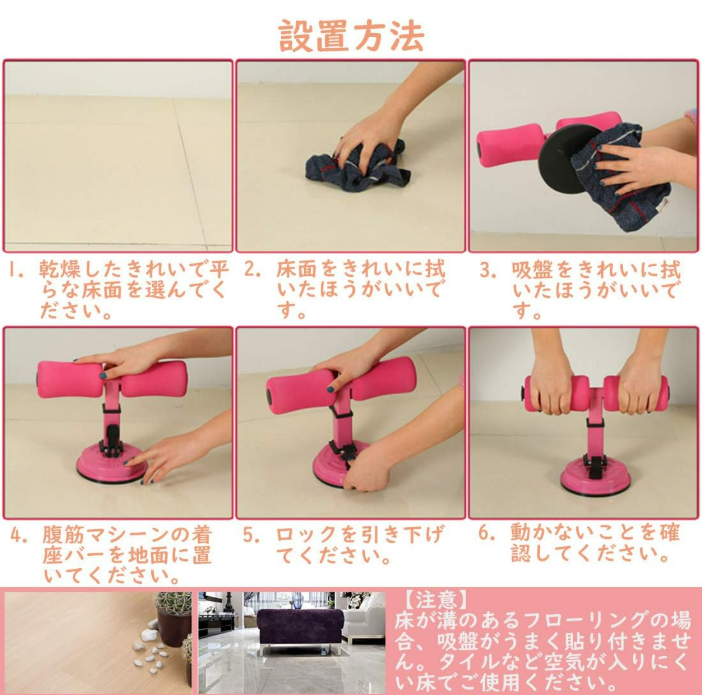 設置方法

1. 乾燥したきれいで平らな床面を選んでください。

2. 床面をきれいに拭いたほうがいいです。

3. 吸盤をきれいに拭いたほうがいいです。

4. 腹筋マシーンの着座バーを地面に置いてください。

5. ロックを引き下げてください。

6. 動かないことを確認してください。

【注意】
床が溝のあるフローリングの場合、吸盤がうまく貼り付きません。タイルなど空気が入りにくい床でご使用ください。