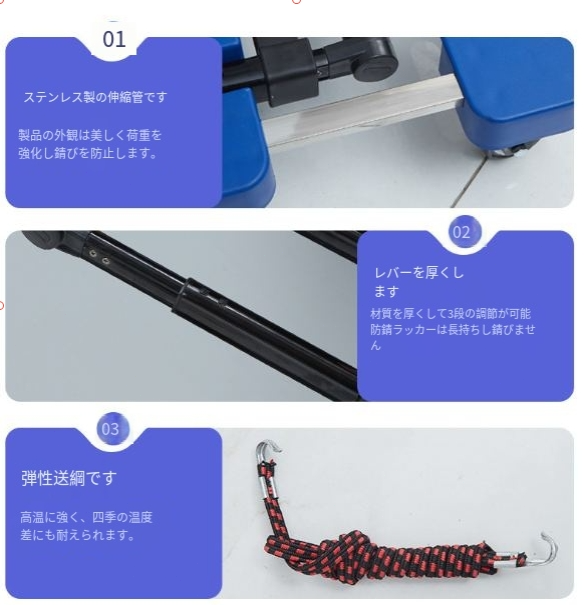 01

ステンレス製の伸縮管です

製品の外観は美しく荷重を強化し錆びを防止します。

02

レバーを厚くします

材質を厚くして3段の調節が可能防錆ラッカーは長持ちし錆びません

03

弾性送綱です

高温に強く、四季の温度差にも耐えられます。