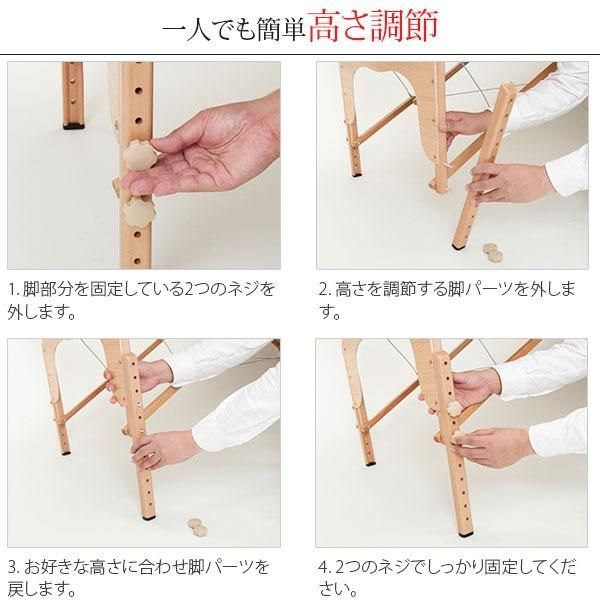 一人でも簡単高さ調節

1. 脚部分を固定している2つのネジを外します。

2. 高さを調節する脚パーツを外します。

3. お好きな高さに合わせ脚パーツを戻します。

4. 2つのネジでしっかり固定してください。