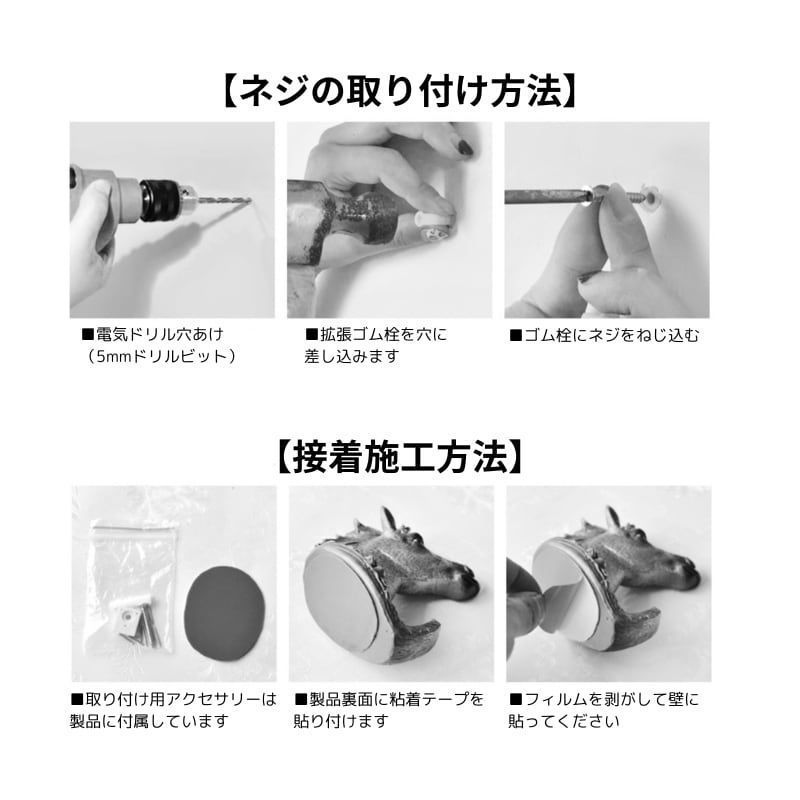 【ネジの取り付け方法】

■電気ドリル穴あけ（5mmドリルビット）

■拡張ゴム栓を穴に差し込みます

■ゴム栓にネジをねじ込む

【接着施工方法】

■取り付け用アクセサリーは製品に付属しています

■製品裏面に粘着テープを貼り付けます

■フィルムを剥がして壁に貼ってください