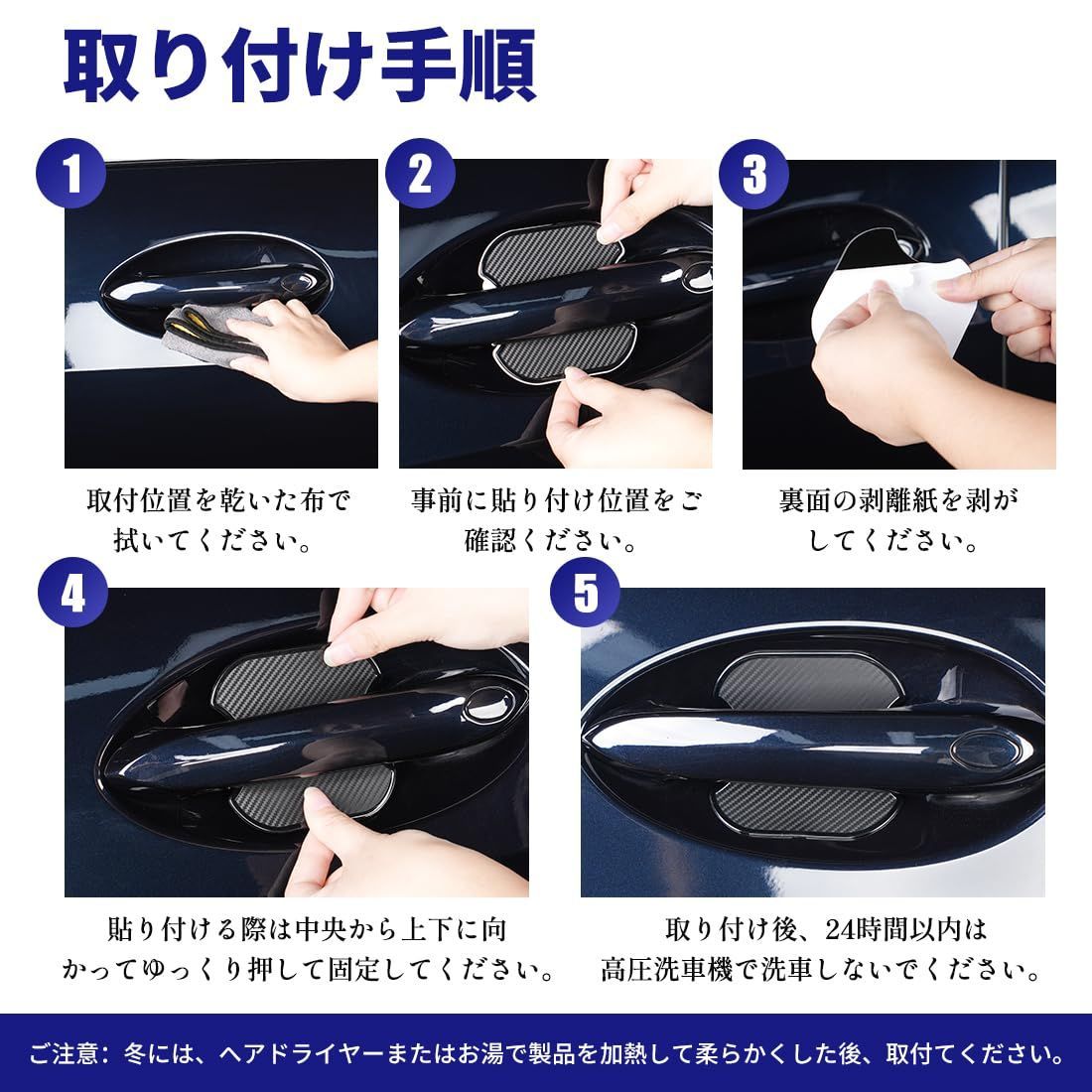 取り付け手順

1

取付位置を乾いた布で拭いてください。

2

事前に貼り付け位置をご確認ください。

3

裏面の剥離紙を剥がしてください。

4

貼り付ける際は中央から上下に向かってゆっくり押して固定してください。

5

取り付け後、24時間以内は高圧洗車機で洗車しないでください。

ご注意：冬には、ヘアドライヤーまたはお湯で製品を加熱して柔らかくした後、取付てください。