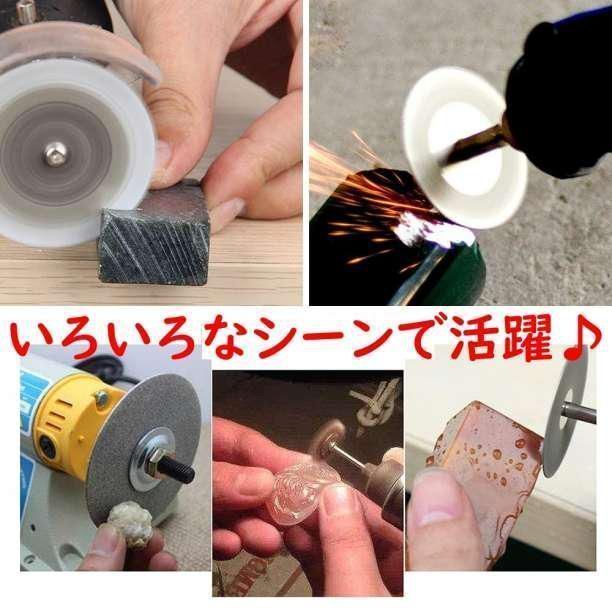 いろいろなシーンで活躍♪