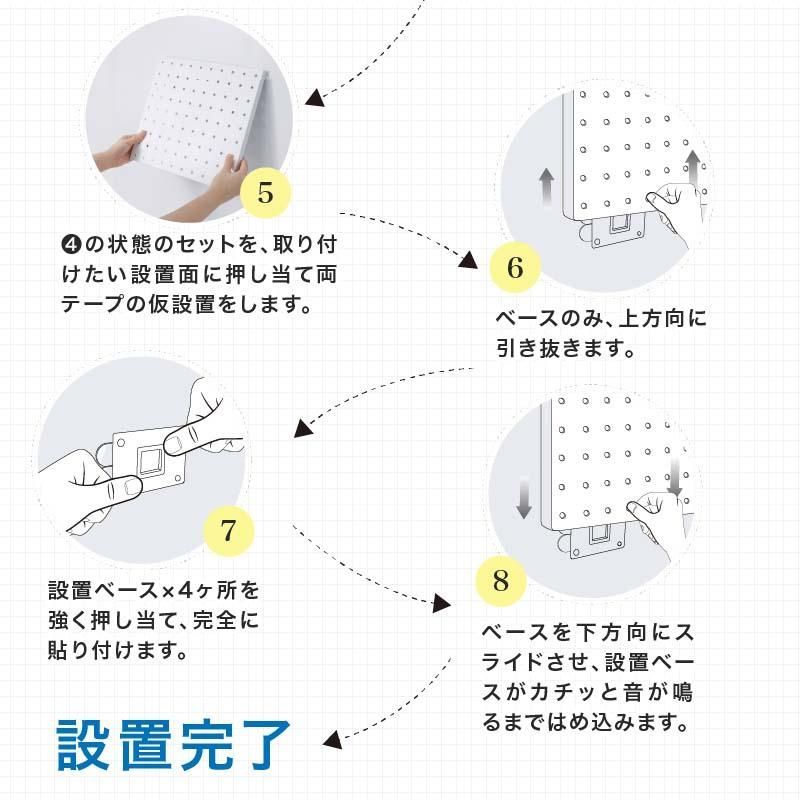 5

❹の状態のセットを、取り付けたい設置面に押し当て両テープの仮設置をします。

6

ベースのみ、上方向に引き抜きます。

7

設置ベース×4ヶ所を強く押し当て、完全に貼り付けます。

8

ベースを下方向にスライドさせ、設置ベースがカチッと音が鳴るまではめ込みます。

設置完了