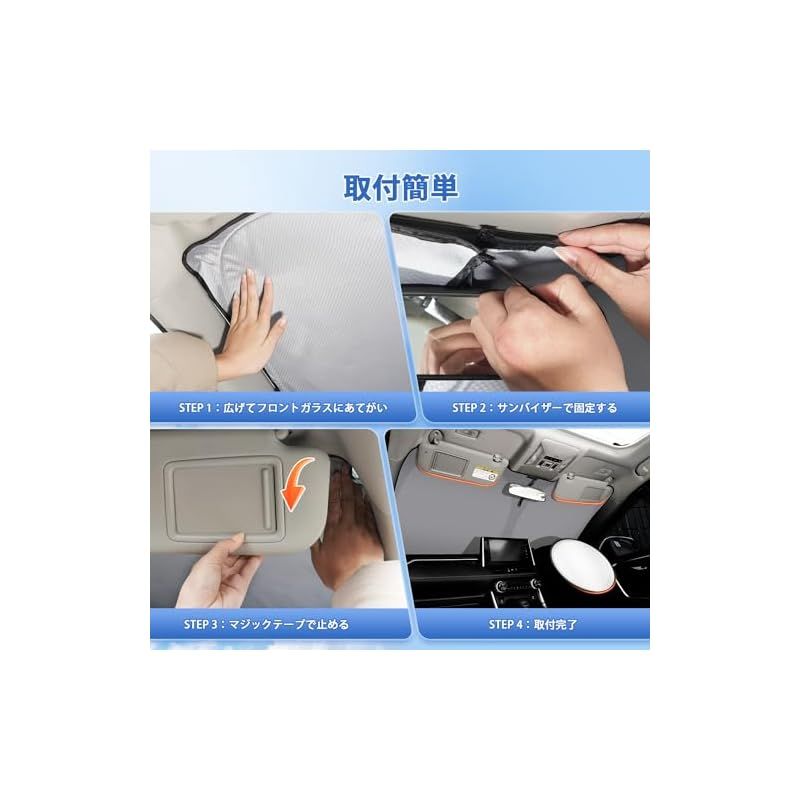 取付簡単

STEP 1：広げてフロントガラスにあてがい

STEP 2：サンバイザーで固定する

STEP 3：マジックテープで止める

STEP 4：取付完了