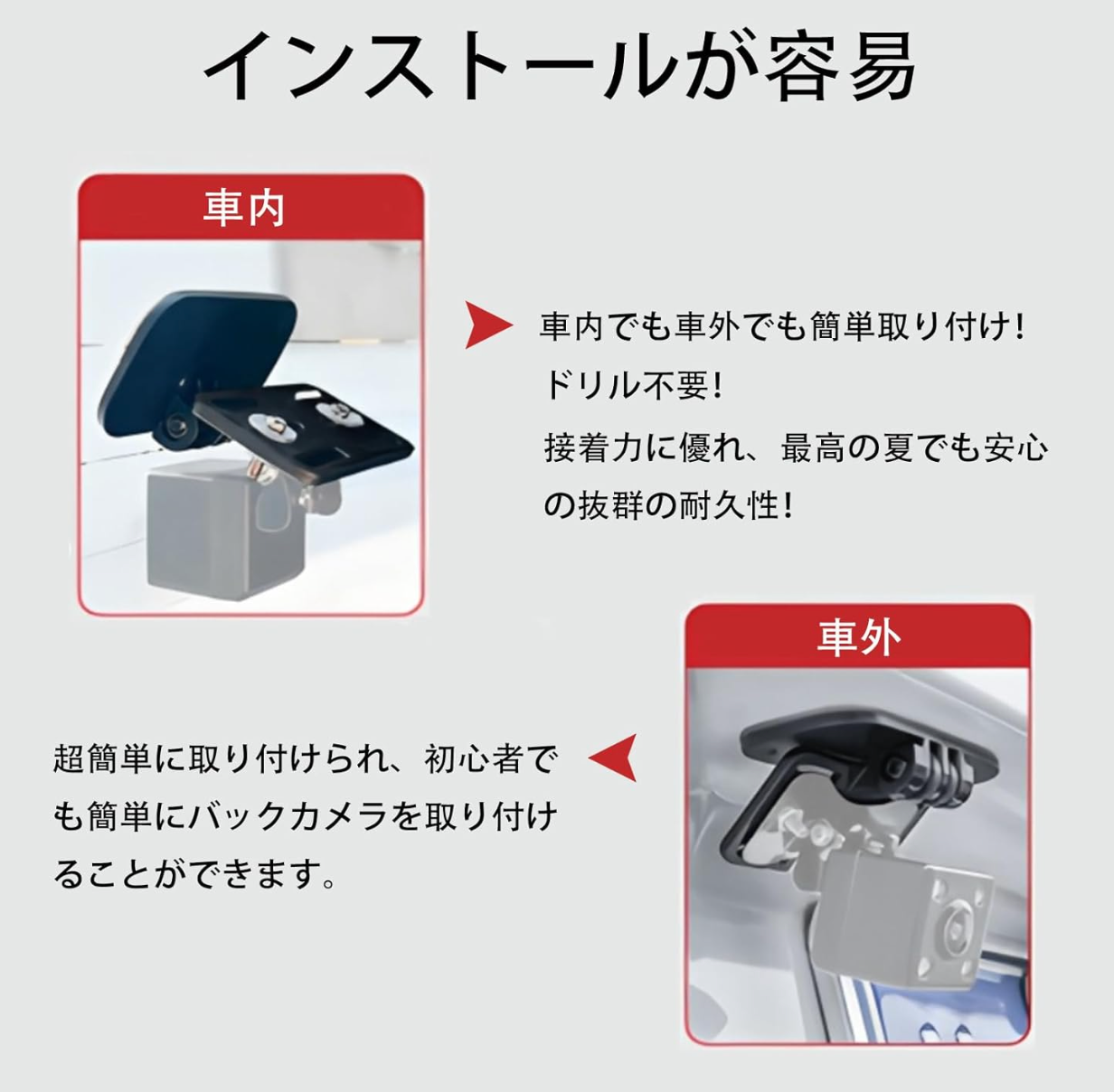 インストールが容易

車内

車内でも車外でも簡単取り付け!
ドリル不要!
接着力に優れ、最高の夏でも安心の抜群の耐久性!

車外

超簡単に取り付けられ、初心者でも簡単にバックカメラを取り付けることができます。