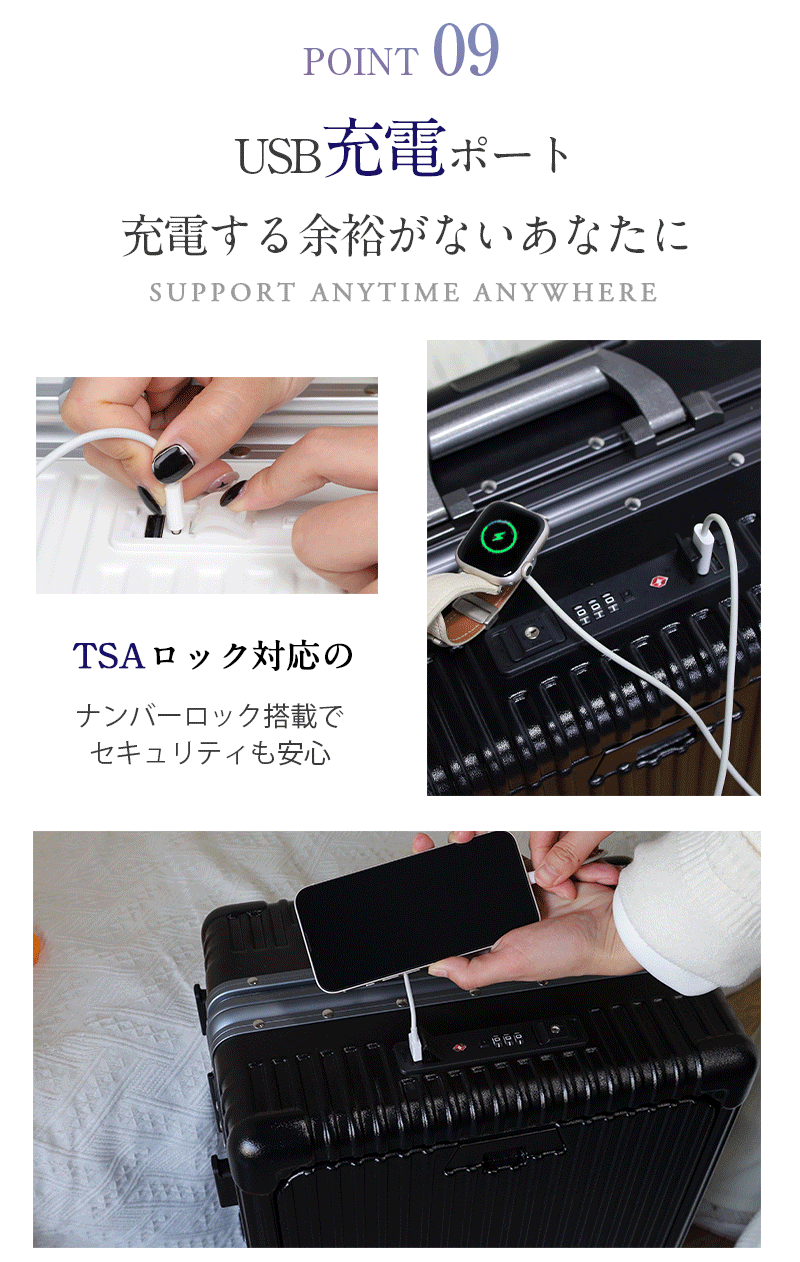 POINT 09

USB充電ポート

充電する余裕がないあなたに

SUPPORT ANYTIME ANYWHERE

TSAロック対応の

ナンバーロック搭載で
セキュリティも安心