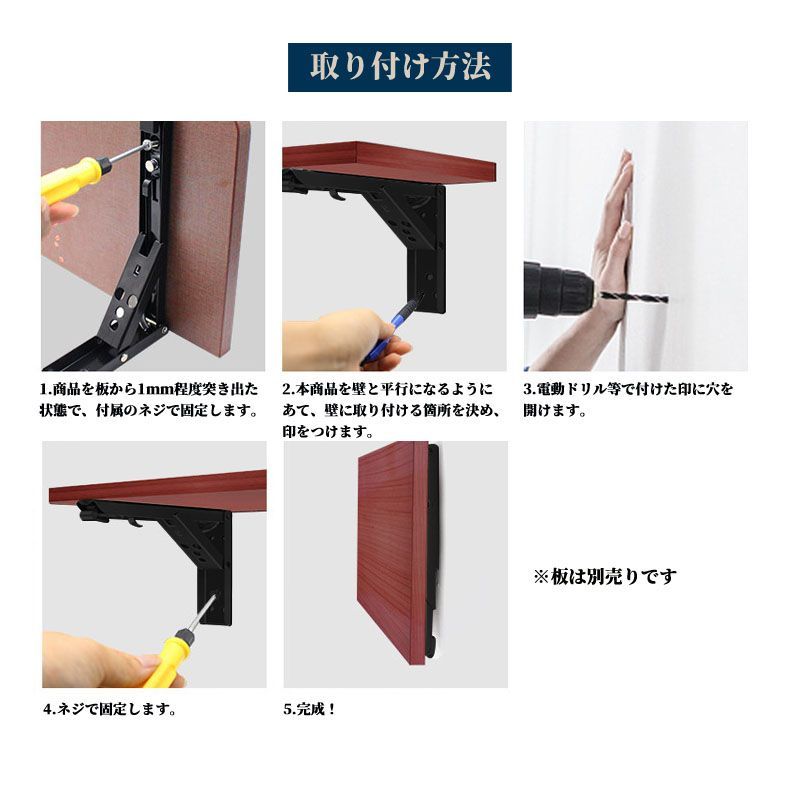 取り付け方法

1.商品を板から1mm程度突き出た状態で、付属のネジで固定します。

2.本商品を壁と平行になるようにあて、壁に取り付ける箇所を決め、印をつけます。

3.電動ドリル等で付けた印に穴を開けます。

4.ネジで固定します。

5.完成！

※板は別売りです