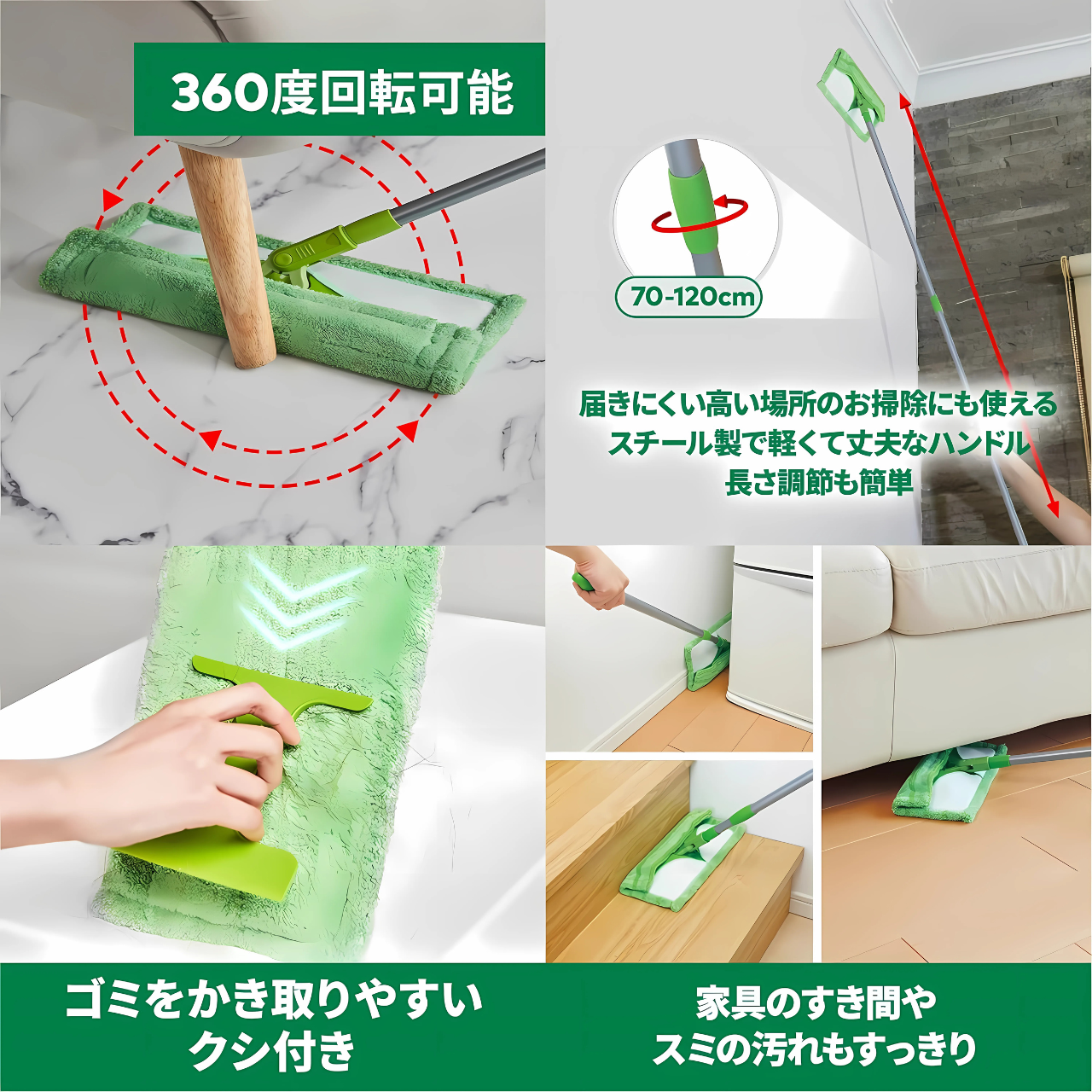 360度回転可能

70-120cm

届きにくい高い場所のお掃除にも使える
スチール製で軽くて丈夫なハンドル
長さ調節も簡単

ゴミをかき取りやすい
クシ付き

家具のすき間や
スミの汚れもすっきり