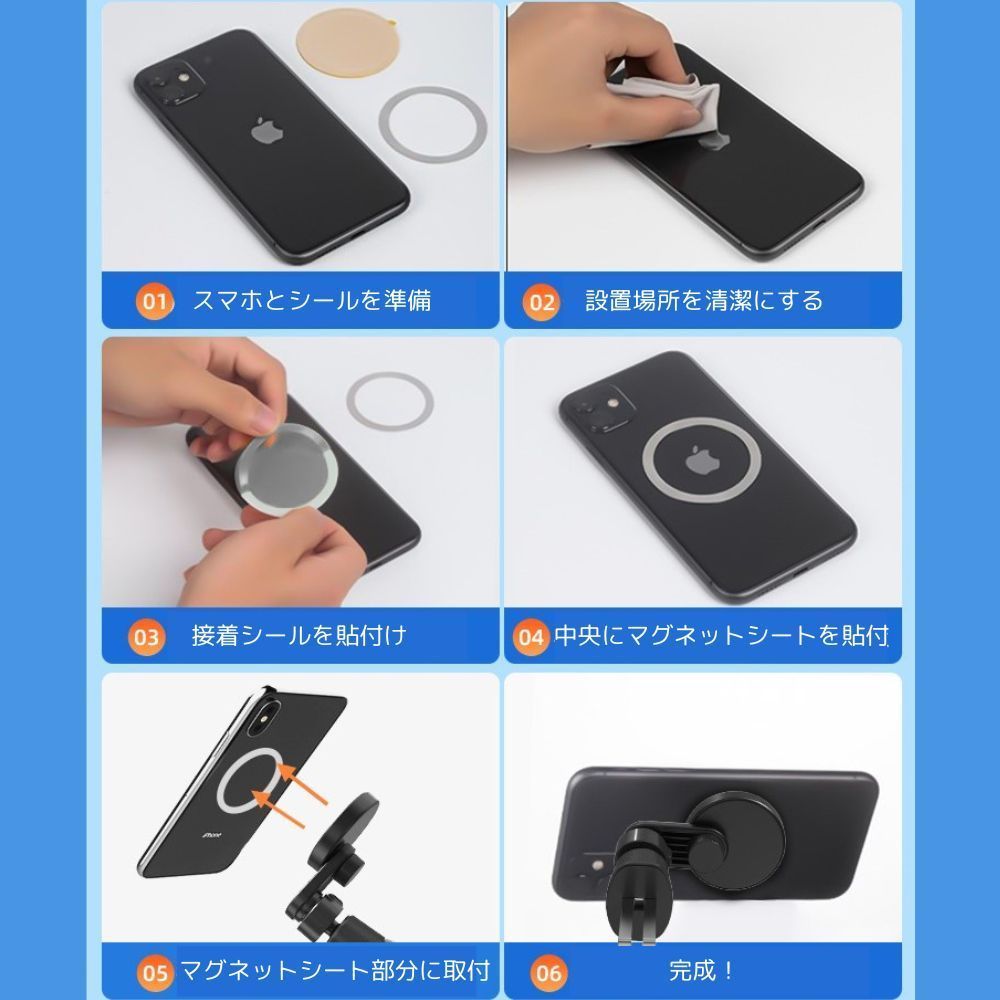 01 スマホとシールを準備

02 設置場所を清潔にする

03 接着シールを貼付け

04 中央にマグネットシートを貼付

iPhone

05 マグネットシート部分に取付

06 完成！