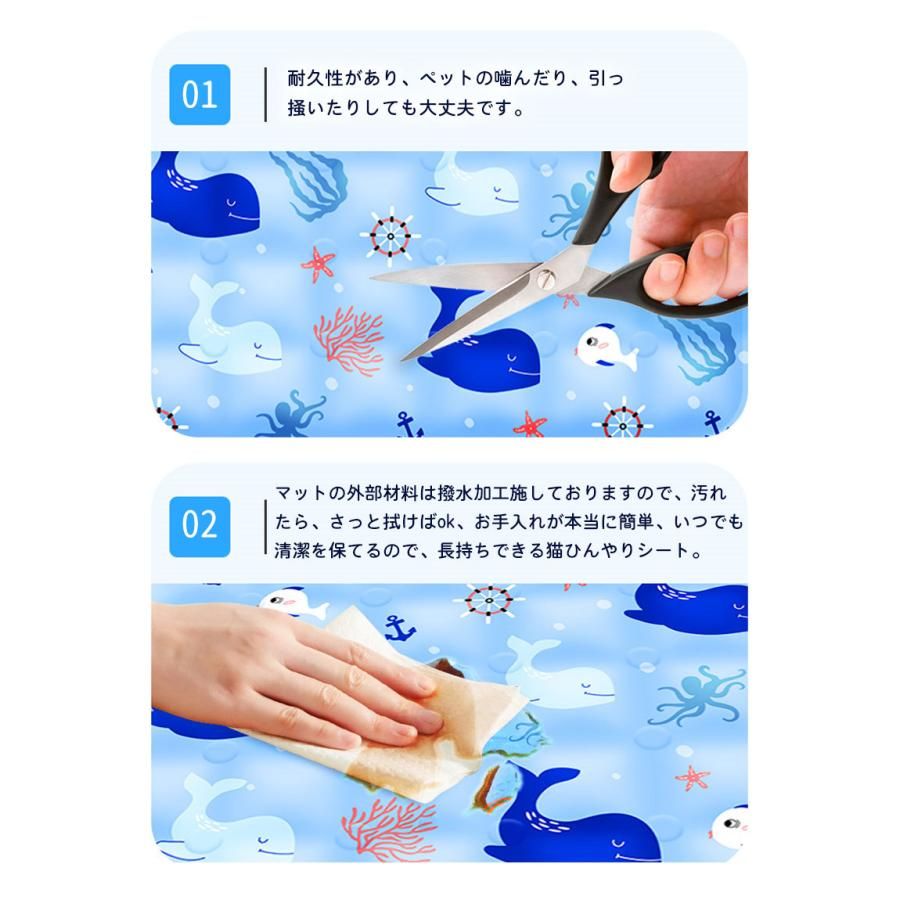 01

耐久性があり、ペットの噛んだり、引っ掻いたりしても大丈夫です。

02

マットの外部材料は撥水加工施しておりますので、汚れたら、さっと拭けばok、お手入れが本当に簡単、いつでも清潔を保てるので、長持ちできる猫ひんやりシート。