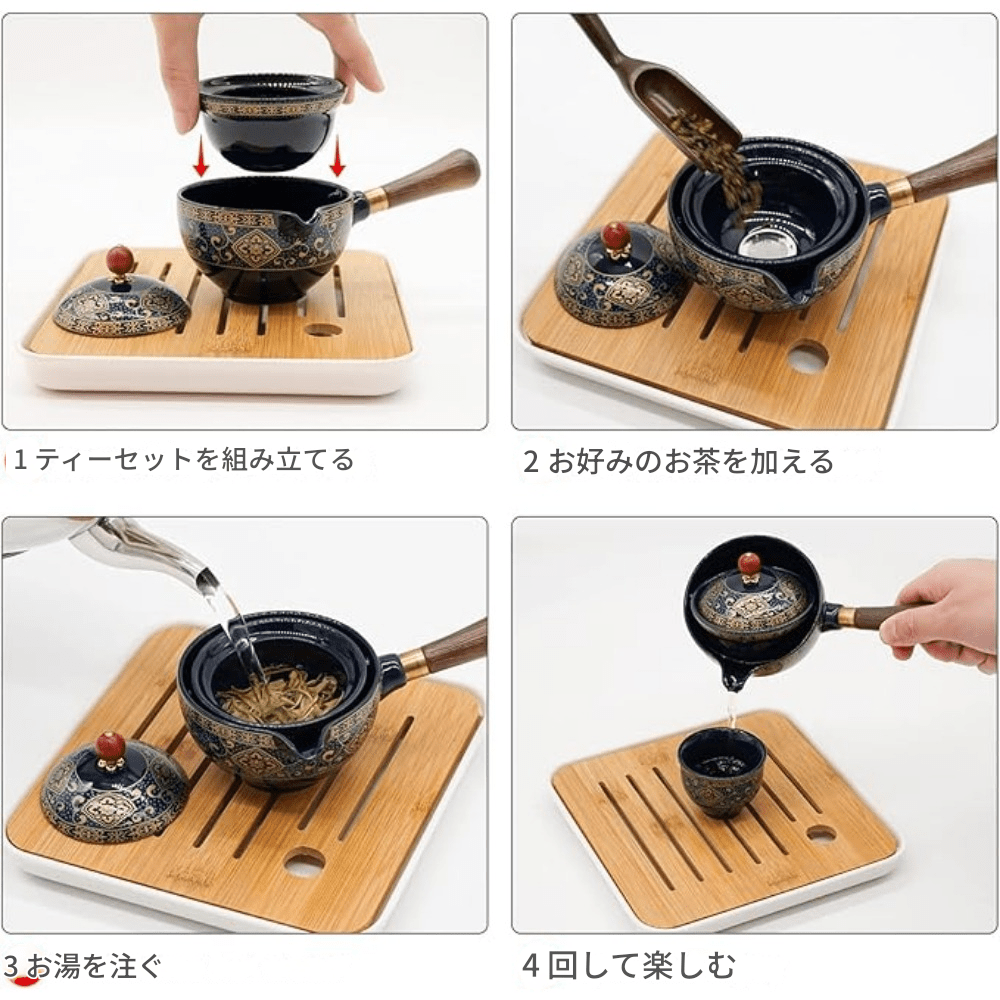 1 ティーセットを組み立てる

2 お好みのお茶を加える

3 お湯を注ぐ

4 回して楽しむ