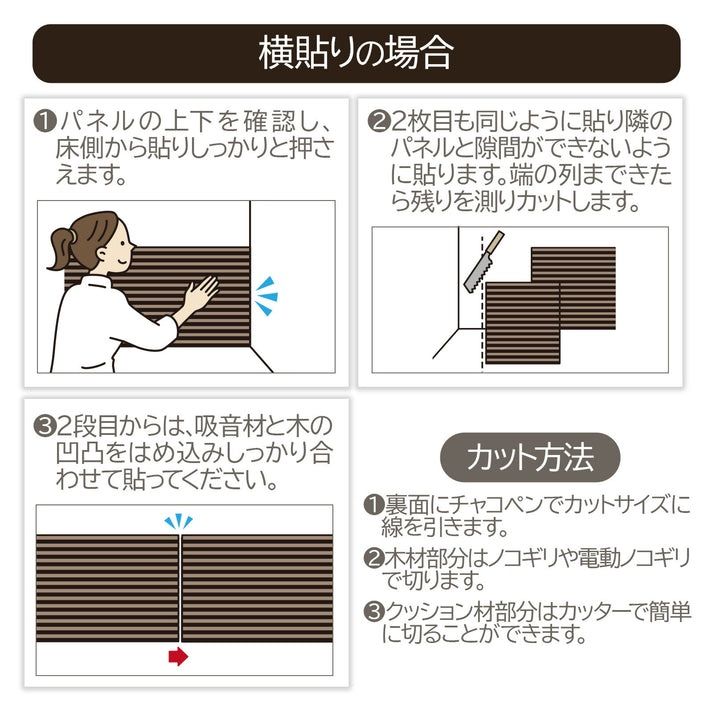 横貼りの場合

❶パネルの上下を確認し、床側から貼りしっかりと押さえます。

❷2枚目も同じように貼り隣のパネルと隙間ができないように貼ります。端の列まできたら残りを測りカットします。

❸2段目からは、吸音材と木の凹凸をはめ込みしっかり合わせて貼ってください。

カット方法

❶裏面にチャコペンでカットサイズに線を引きます。

❷木材部分はノコギリや電動ノコギリで切ります。

❸クッション材部分はカッターで簡単に切ることができます。