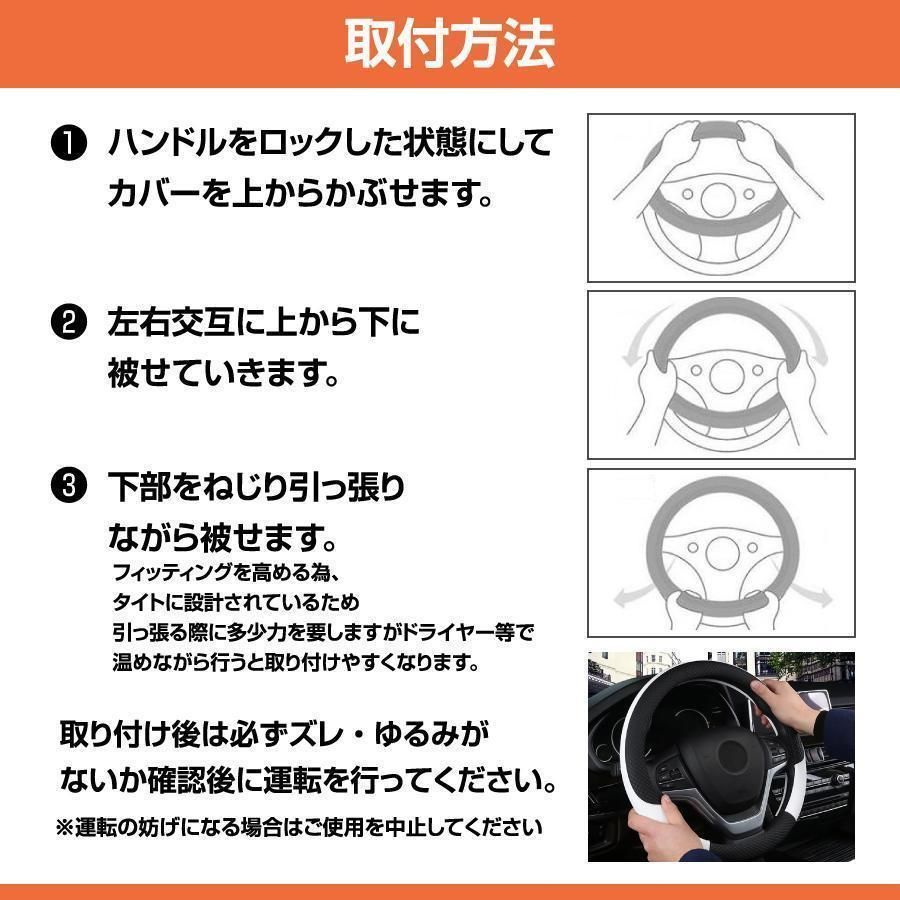 取付方法

❶ ハンドルをロックした状態にしてカバーを上からかぶせます。

❷ 左右交互に上から下に被せていきます。

❸ 下部をねじり引っ張りながら被せます。
フィッティングを高める為、タイトに設計されているため引っ張る際に多少力を要しますがドライヤー等で温めながら行うと取り付けやすくなります。

取り付け後は必ずズレ・ゆるみがないか確認後に運転を行ってください。
※運転の妨げになる場合はご使用を中止してください