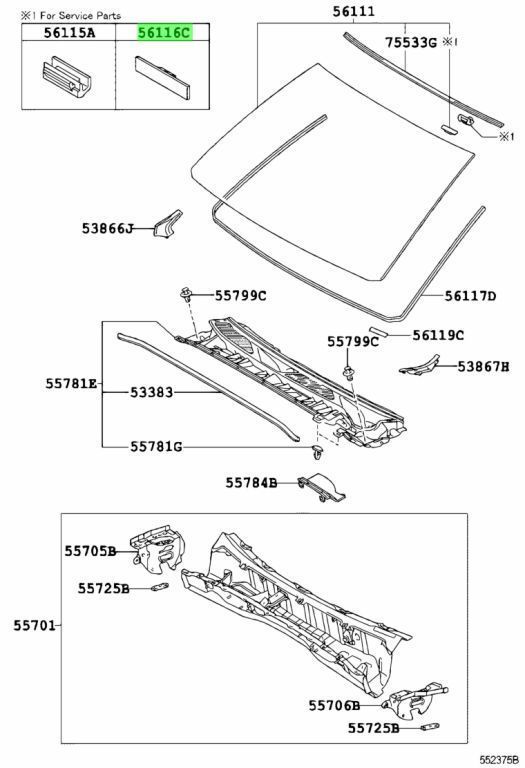 ※1 For Service Parts

| 56115A | 56116C |
|---|---|
| | |

56111
75533G ※1
※1
53866J
55799C
56117D
56119C
55799C
53867H
55781E
53383
55781G
55784B
55705B
55725B
55701
55706B
55725B
552375B