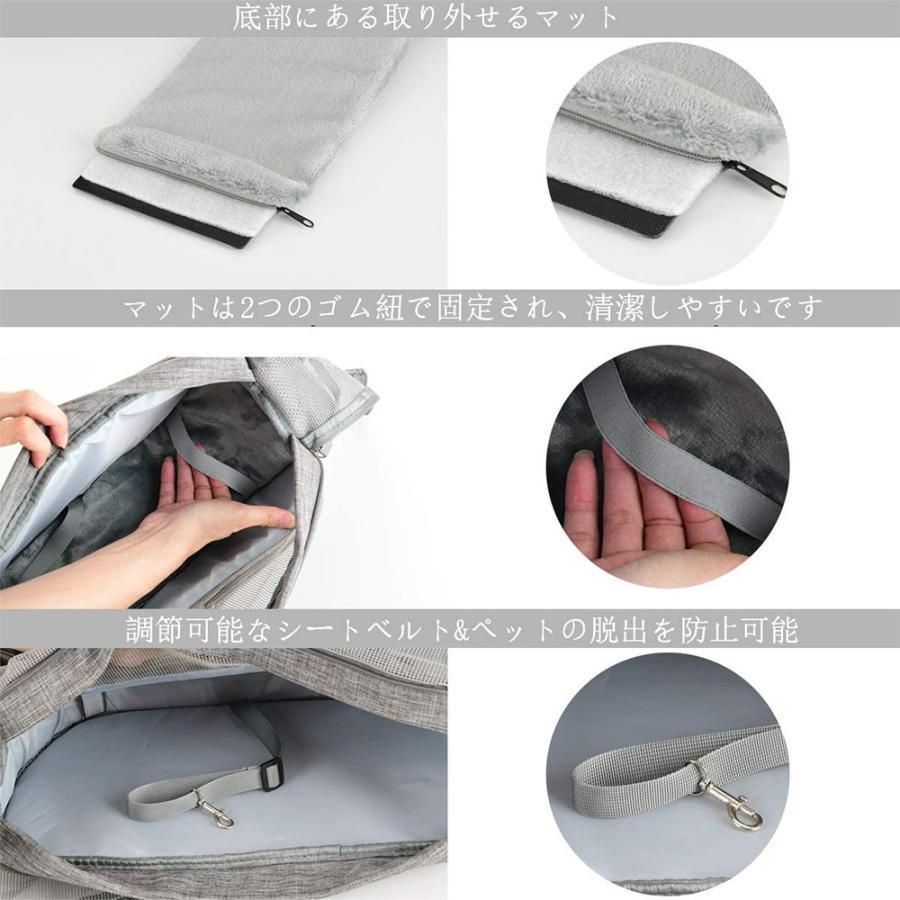 底部にある取り外せるマット

マットは2つのゴム紐で固定され、清潔しやすいです

調節可能なシートベルト&ペットの脱出を防止可能