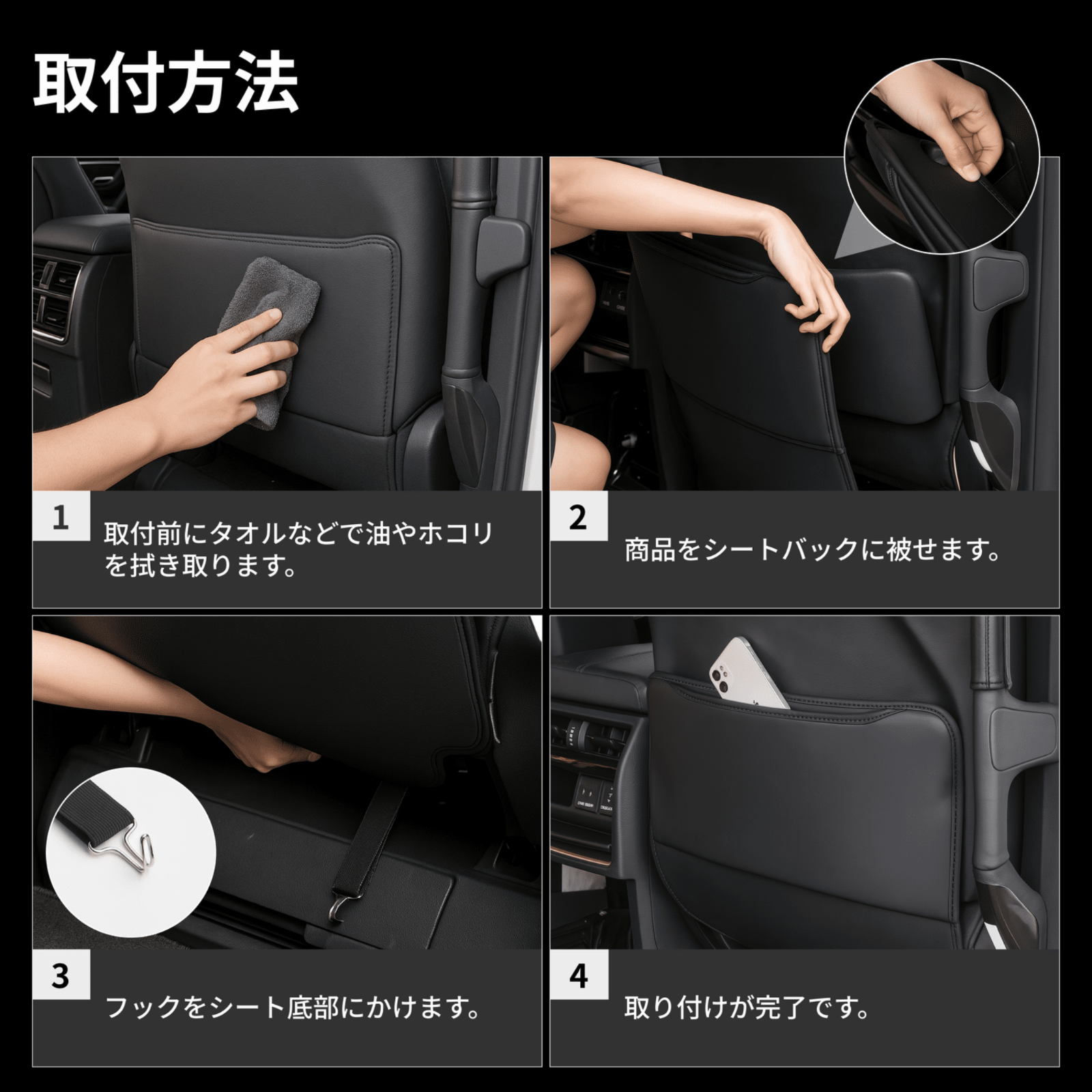 取付方法

1
取付前にタオルなどで油やホコリを拭き取ります。

2
商品をシートバックに被せます。

3
フックをシート底部にかけます。

4
取り付けが完了です。