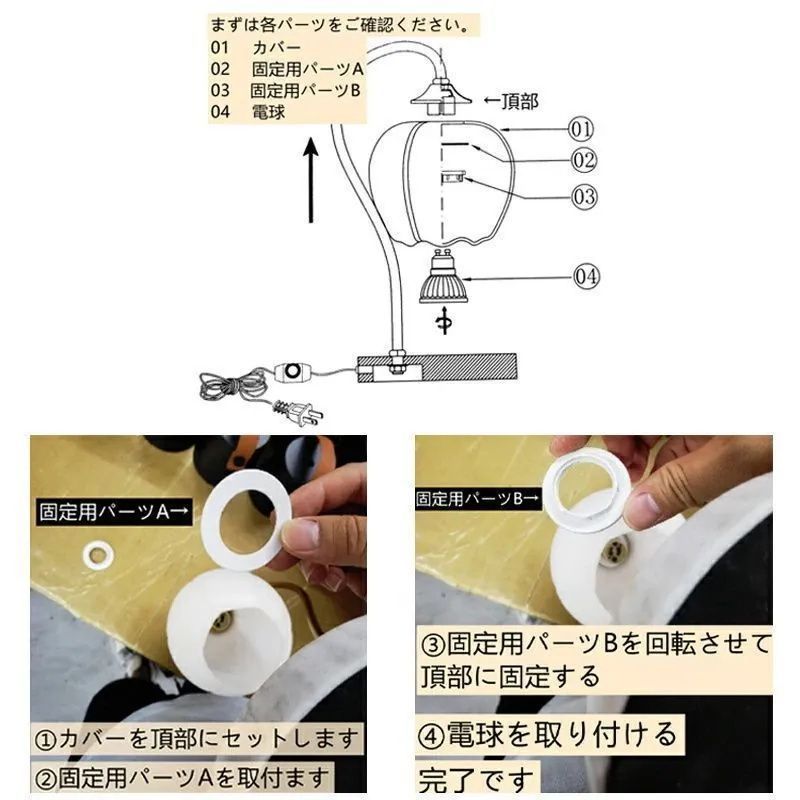 まずは各パーツをご確認ください。
01　カバー
02　固定用パーツA
03　固定用パーツB
04　電球

←頂部
01
02
03
04

固定用パーツA→

①カバーを頂部にセットします
②固定用パーツAを取付ます

固定用パーツB→

③固定用パーツBを回転させて頂部に固定する

④電球を取り付ける
完了です